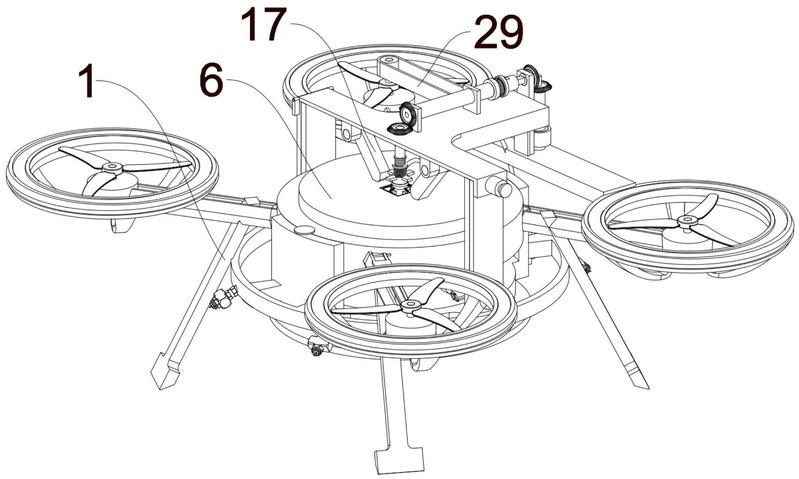 17
29
1
6