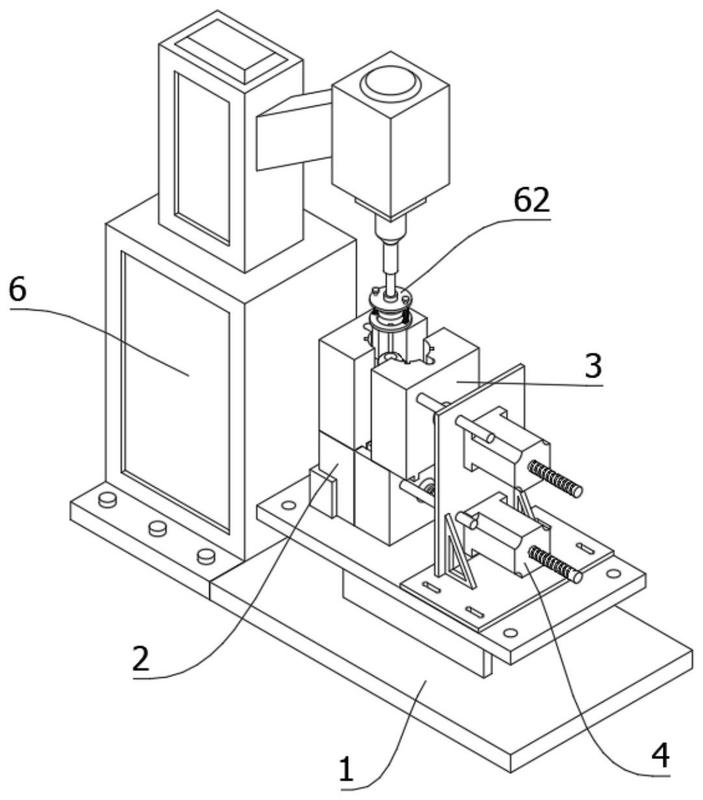 62
6
3
2
1
4