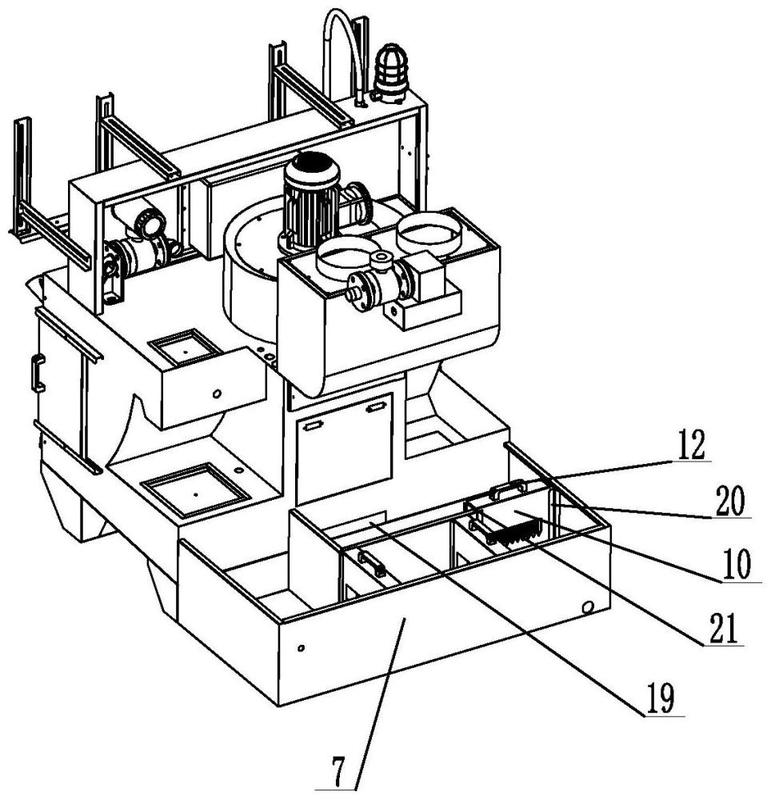 12
20
10
21
19
7