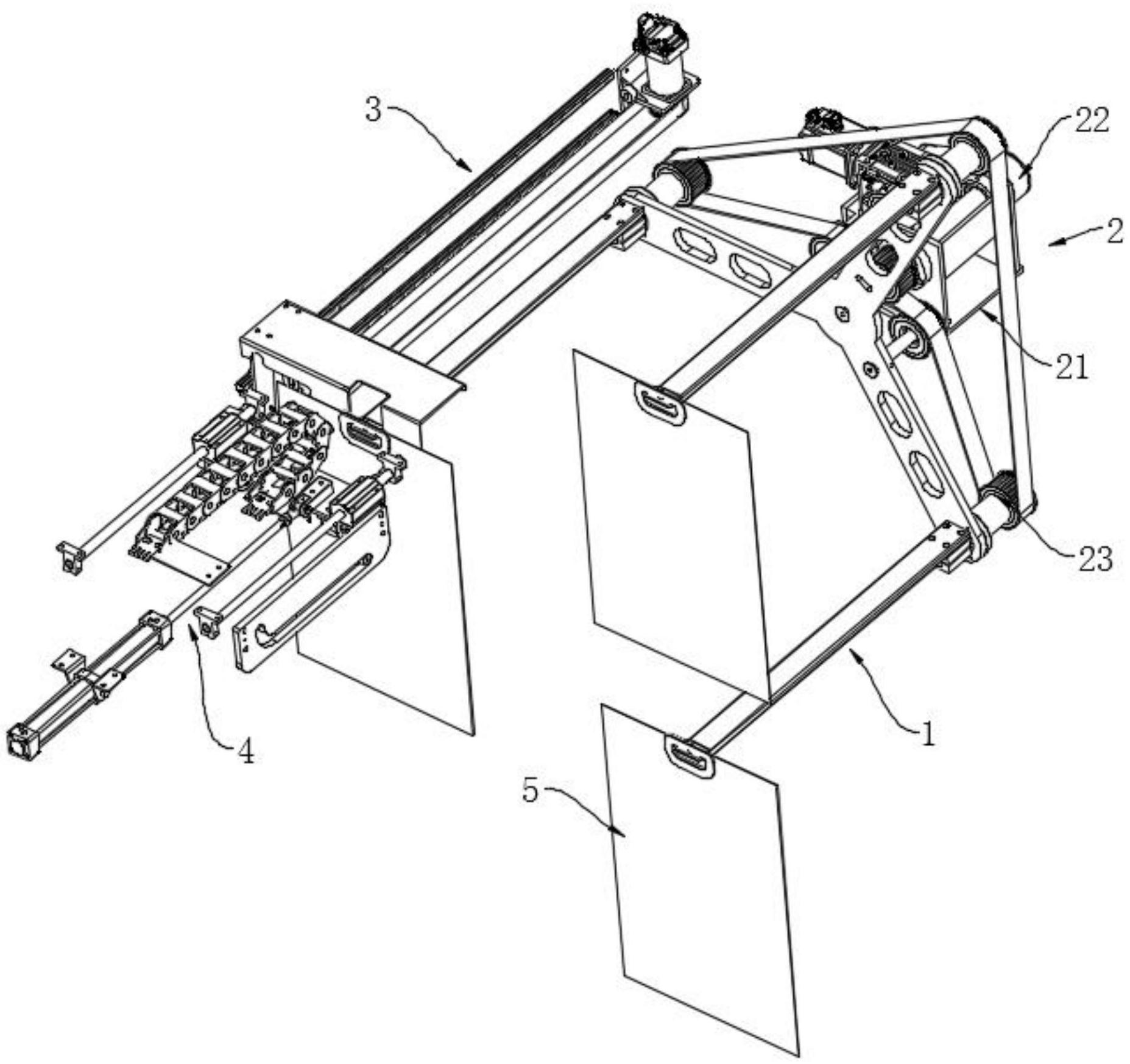 3
22
2
21
23
1
4
5