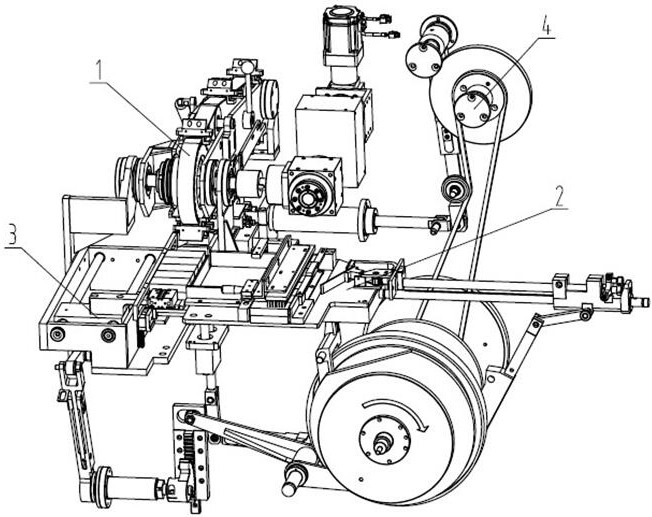 1
4
2
3