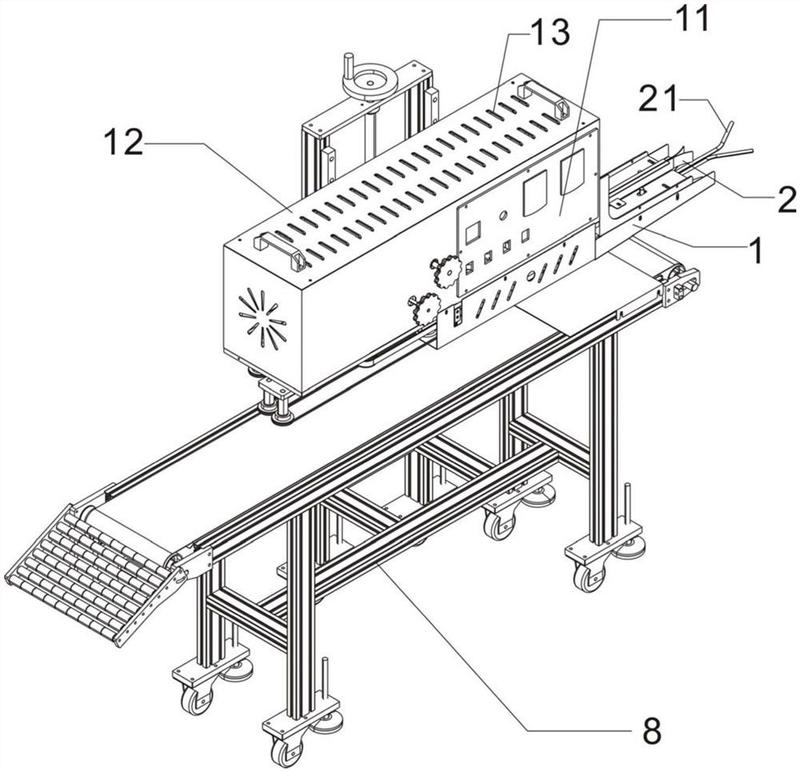 13
11
21
12
2
1
8