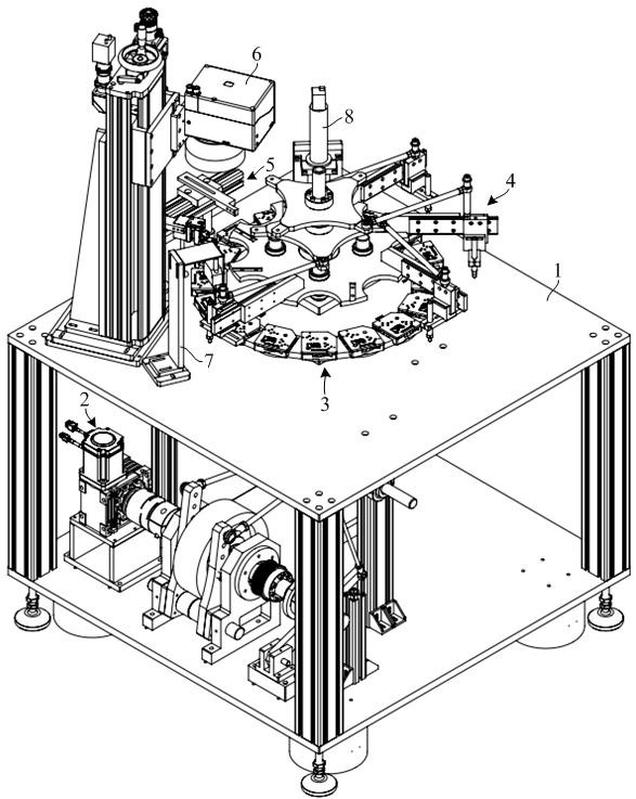 6
8
5
4
1
7
3
2