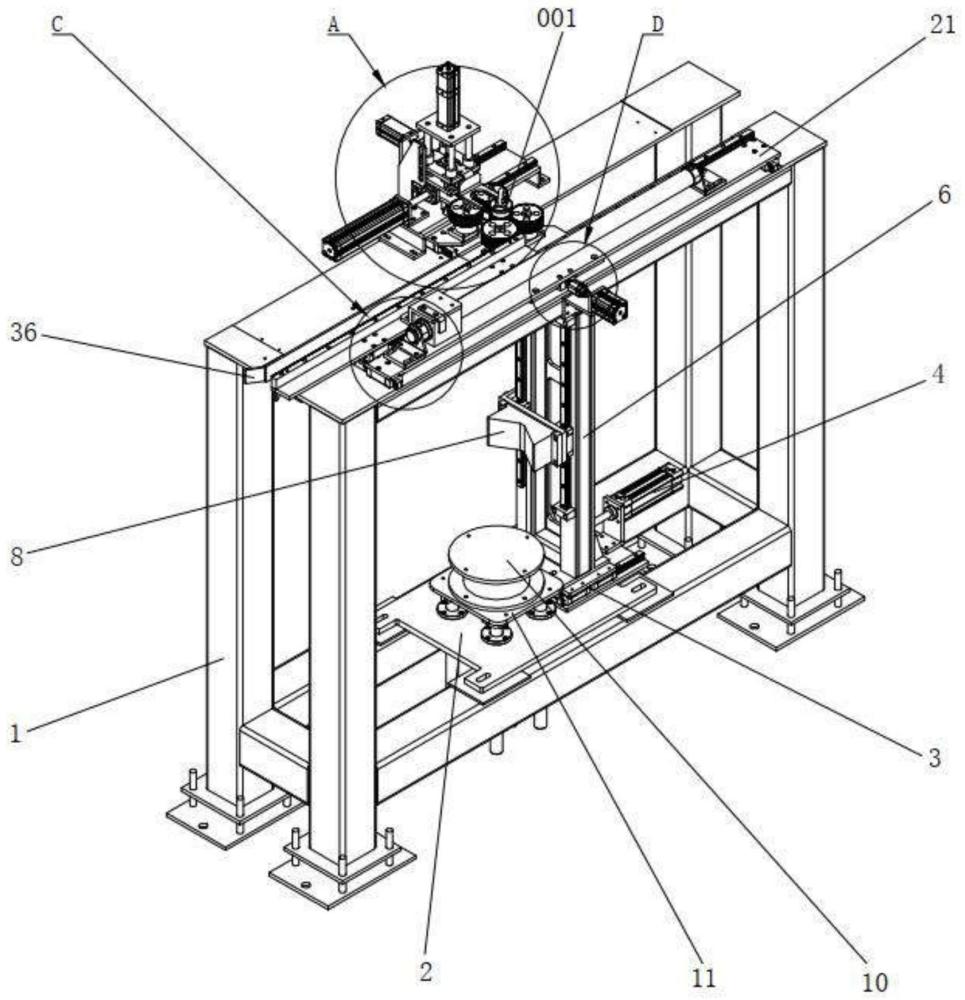 C
A
001
D
21
6
36
4
8
1
3
2
11
10