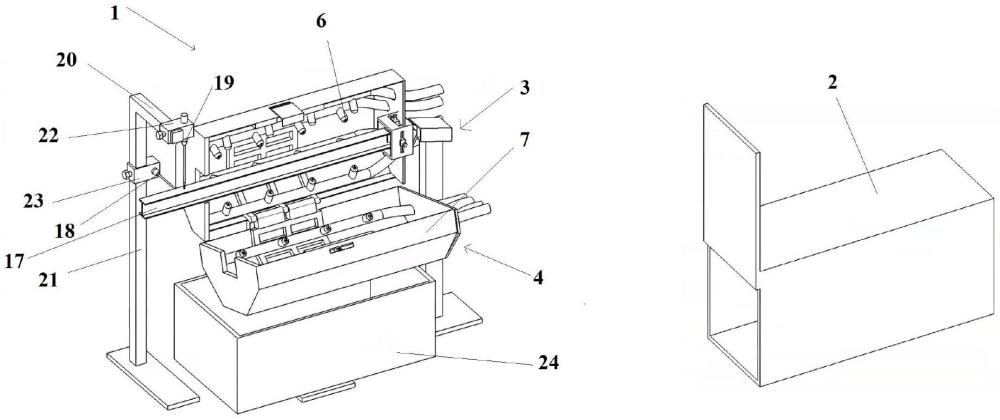 1
20
19
6
3
22
7
23
18
17
21
4
24
2