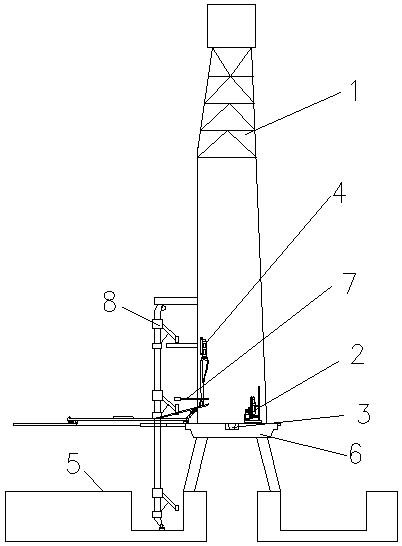 1
4
7
8
2
3
6
5