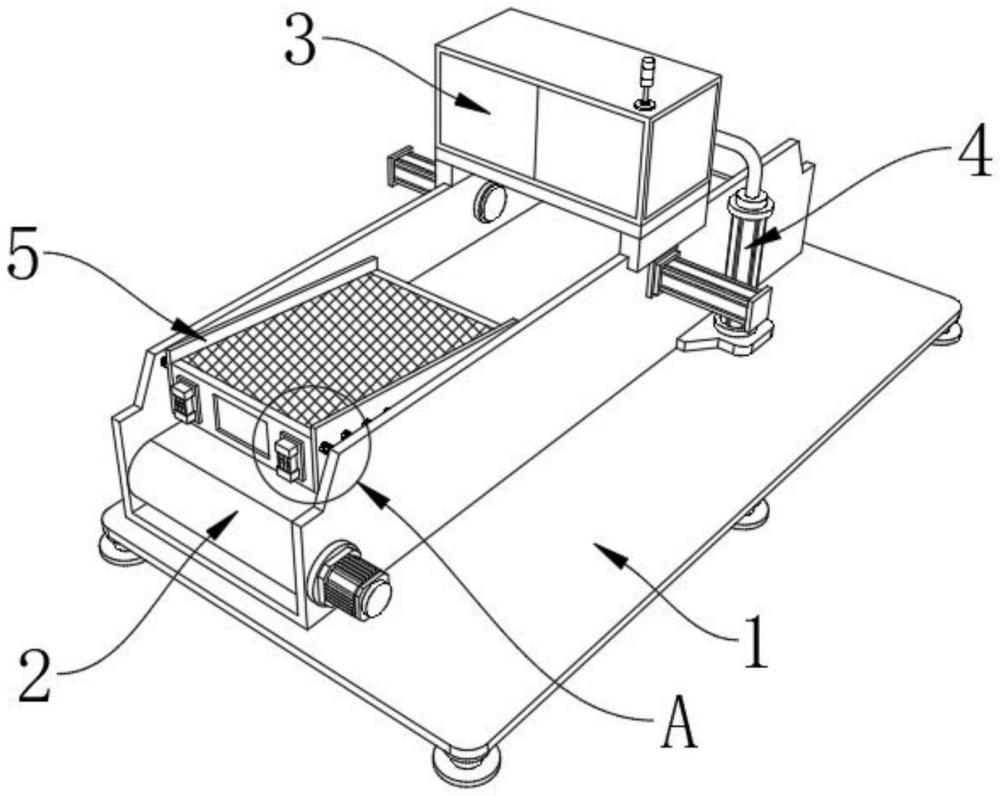 3
4
5
2
1
A