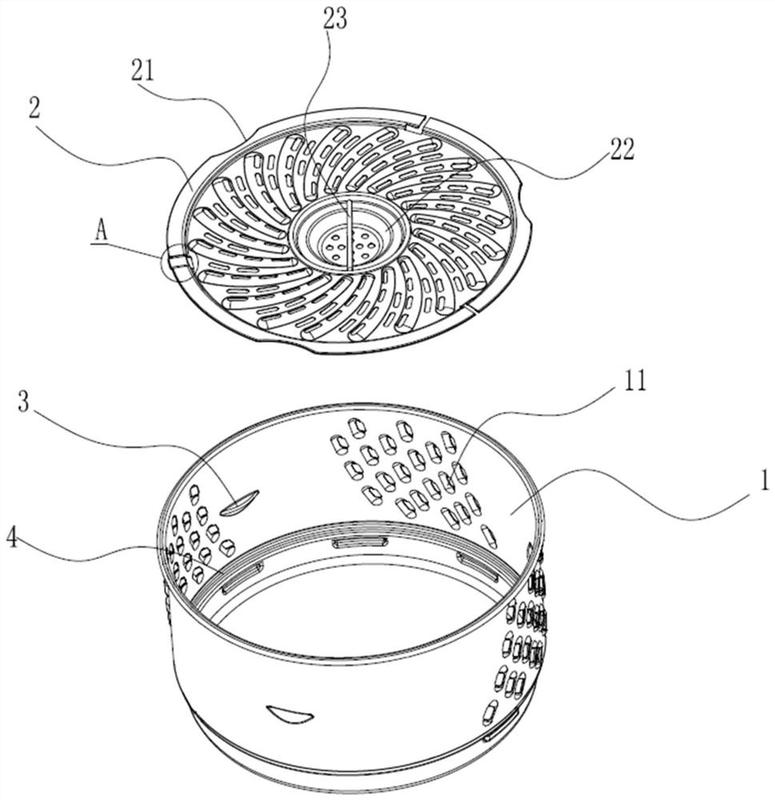 23
21
2
22
A
11
3
1
4