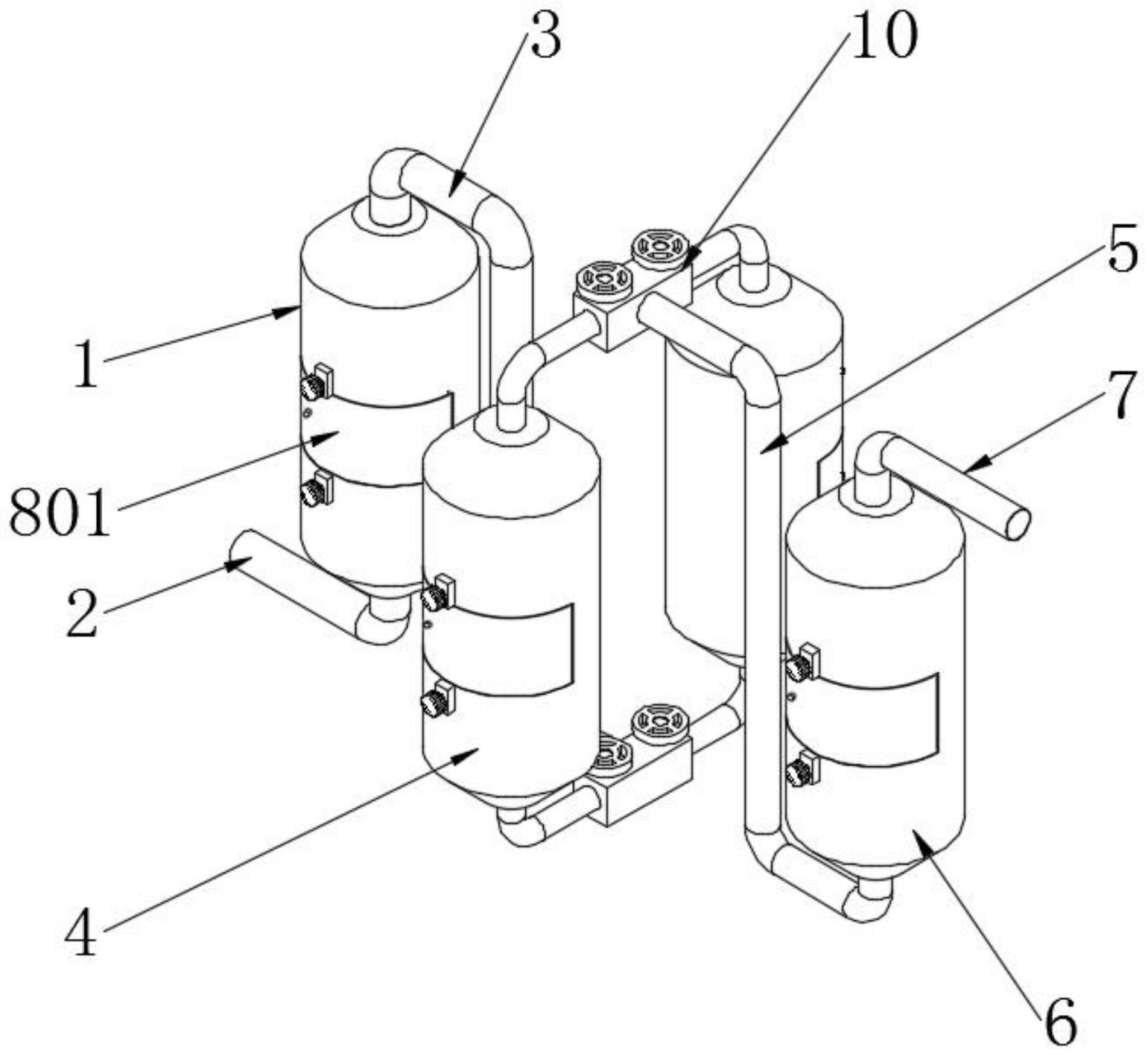 3
10
5
1
7
801
2
4
6