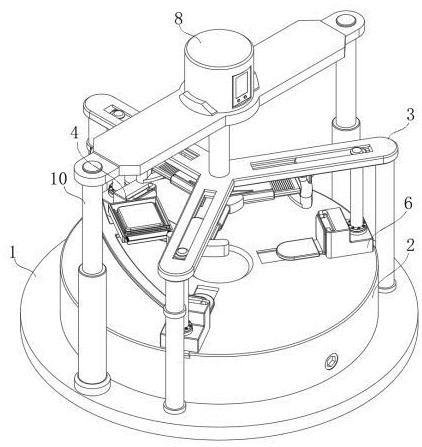 8
3
4
10
6
1
2