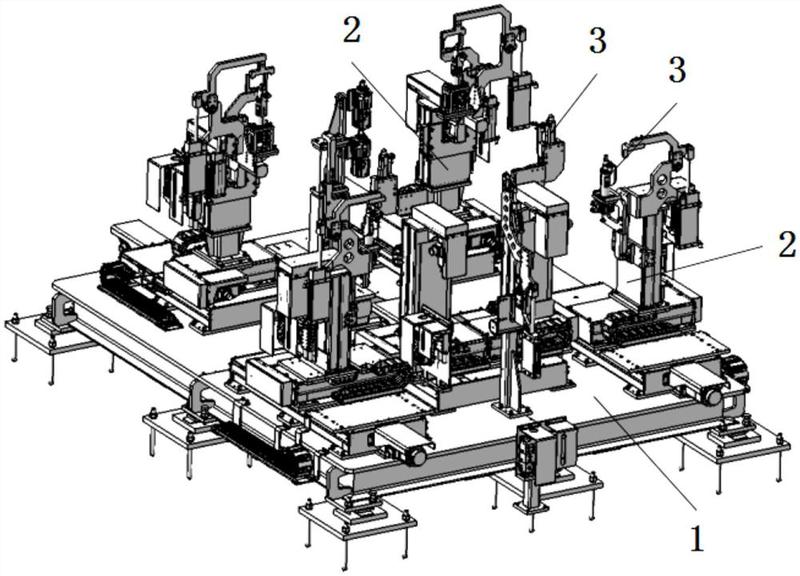 2
3
3
2
1