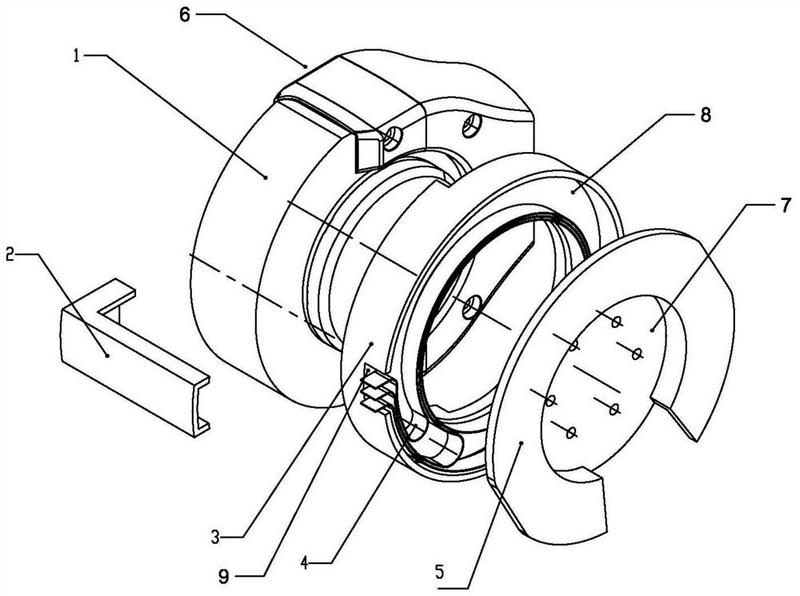 6
1
8
7
2
3
9
4
5