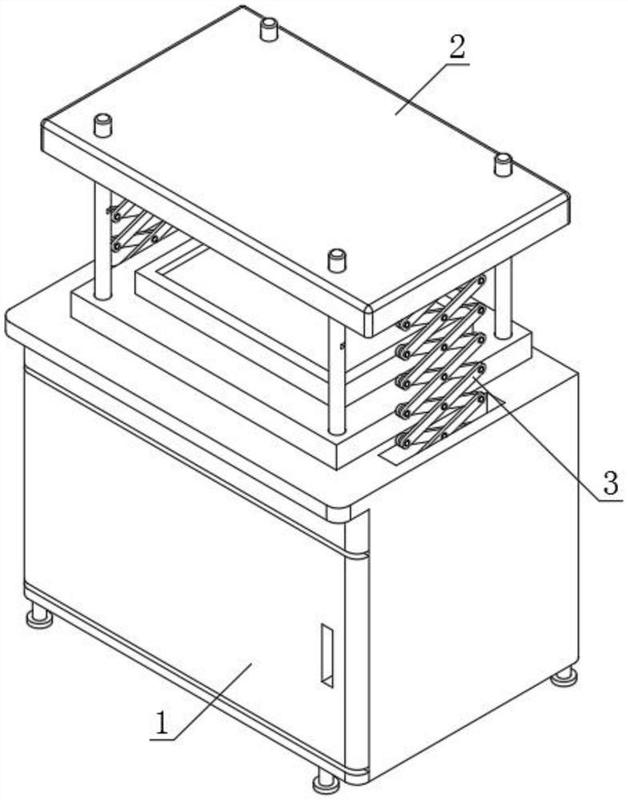 2
3
1