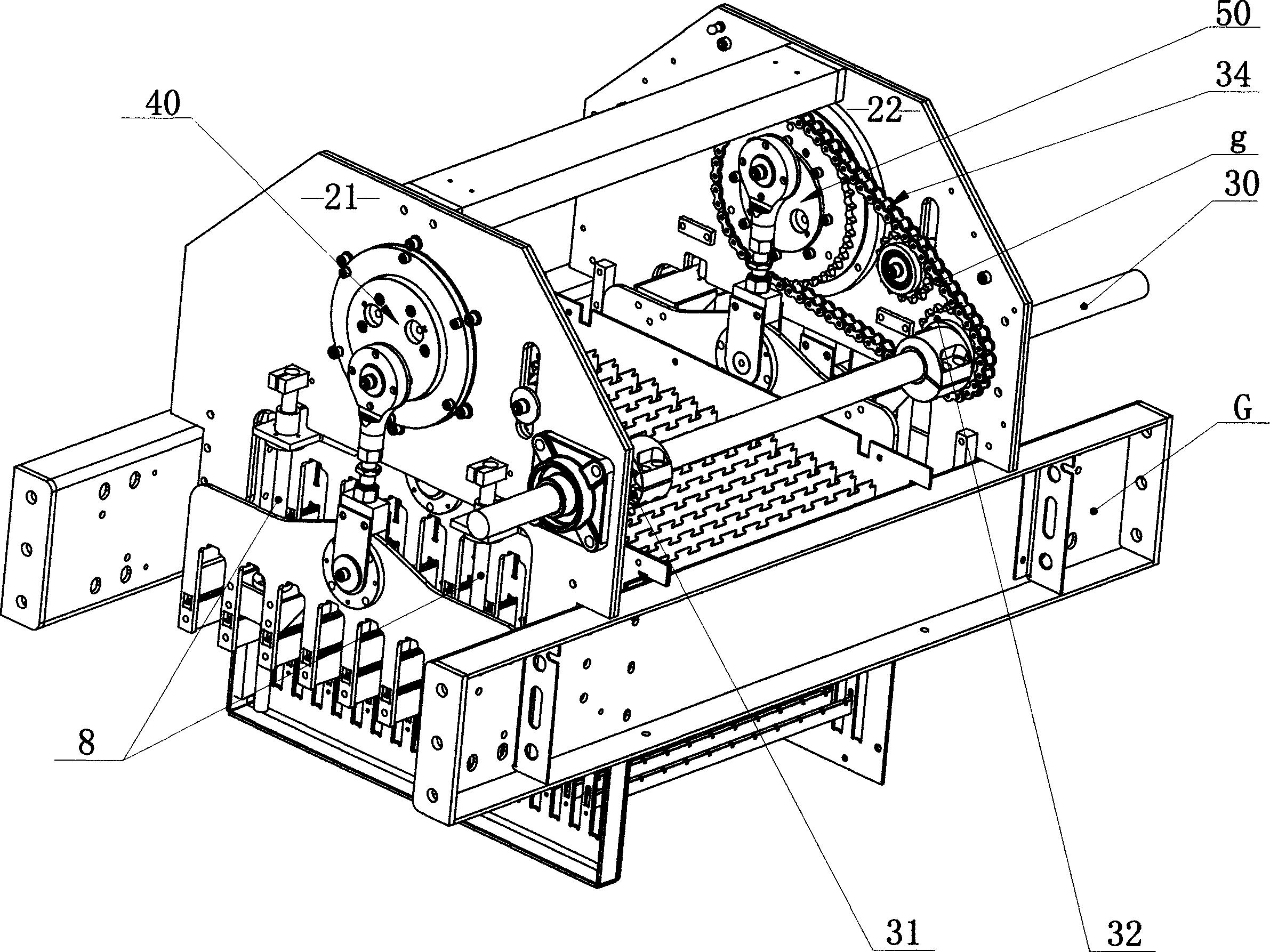 50
34
40
22
g
30
21
G
8
31
32