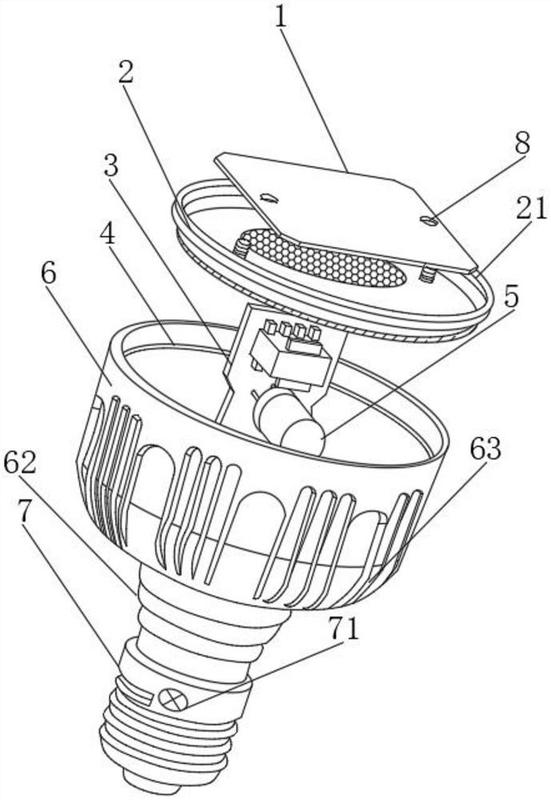 1
2
8
3
21
4
6
5
62
63
7
71