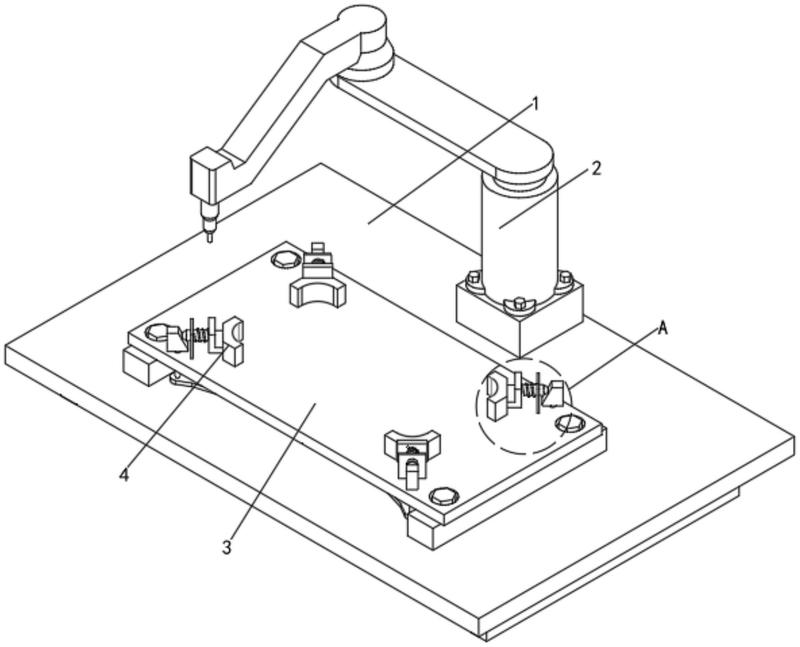 1
2
A
4
3