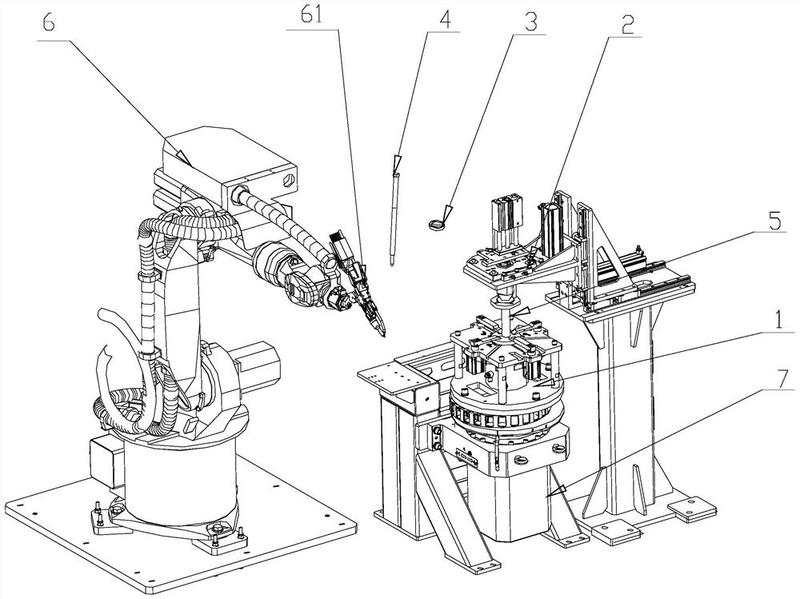 6
61
4
3
2
5
1
7