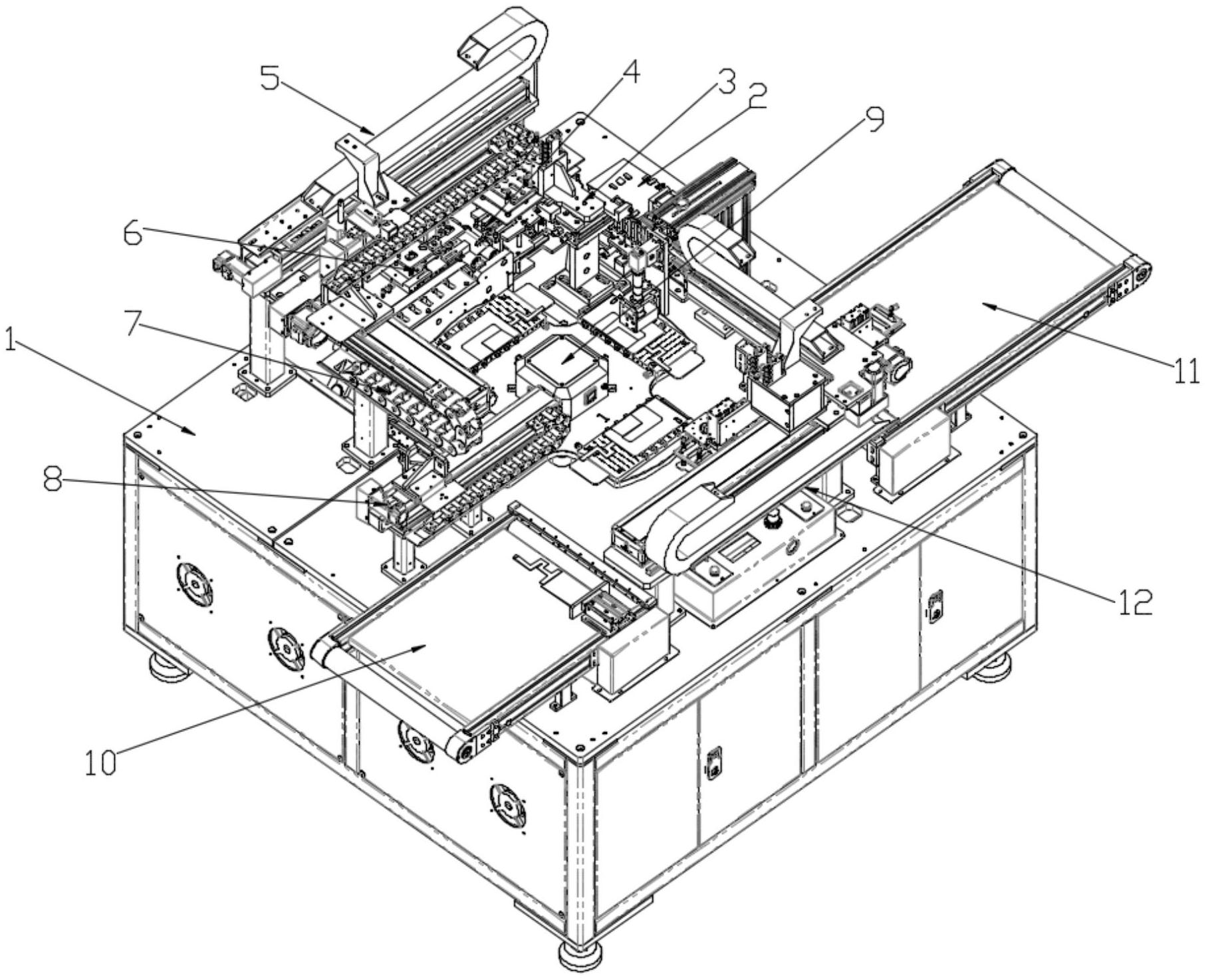 5
4
3
2
9
6
7
1
11
8
12
10