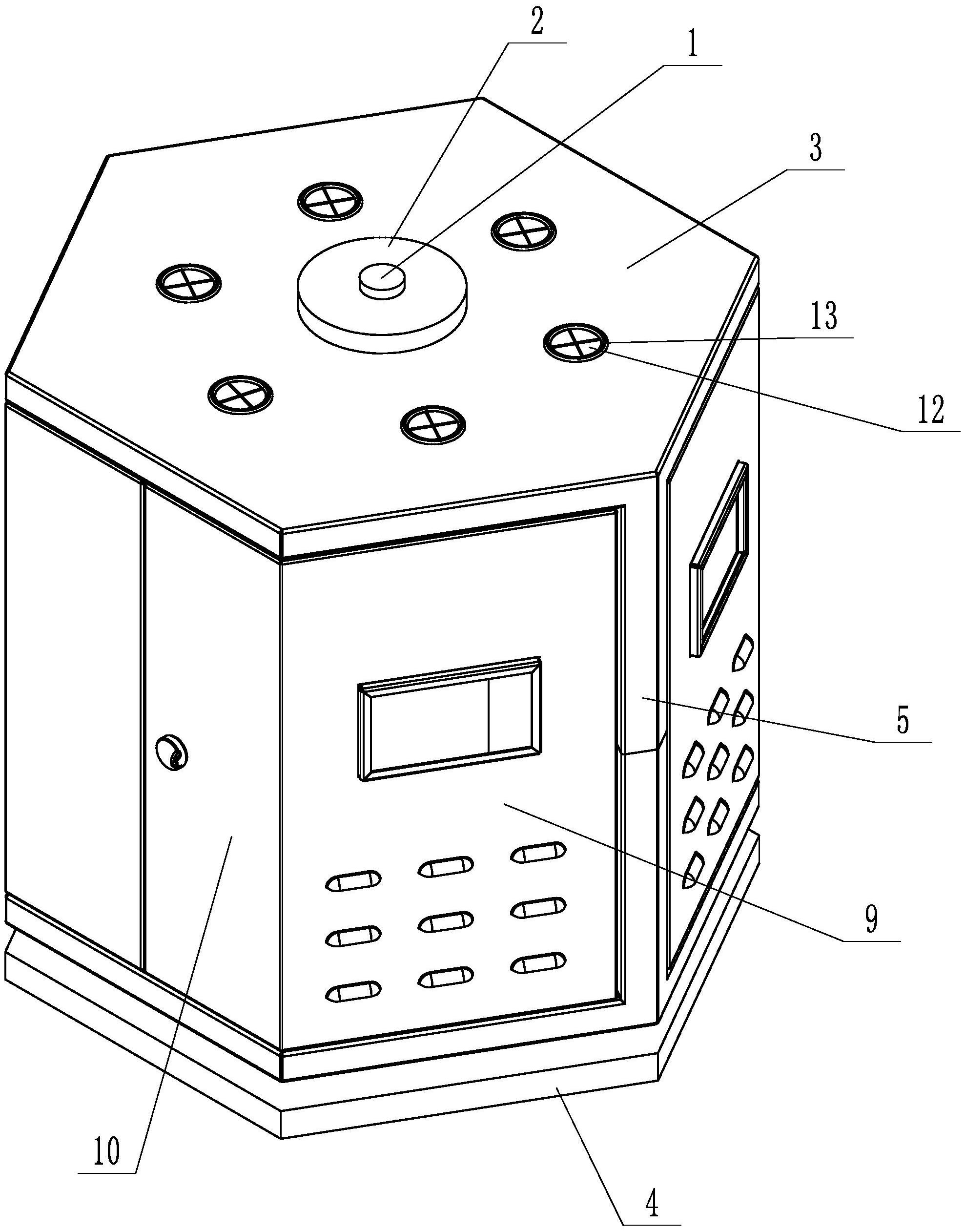 2
1
3
13
12
5
9
10
4