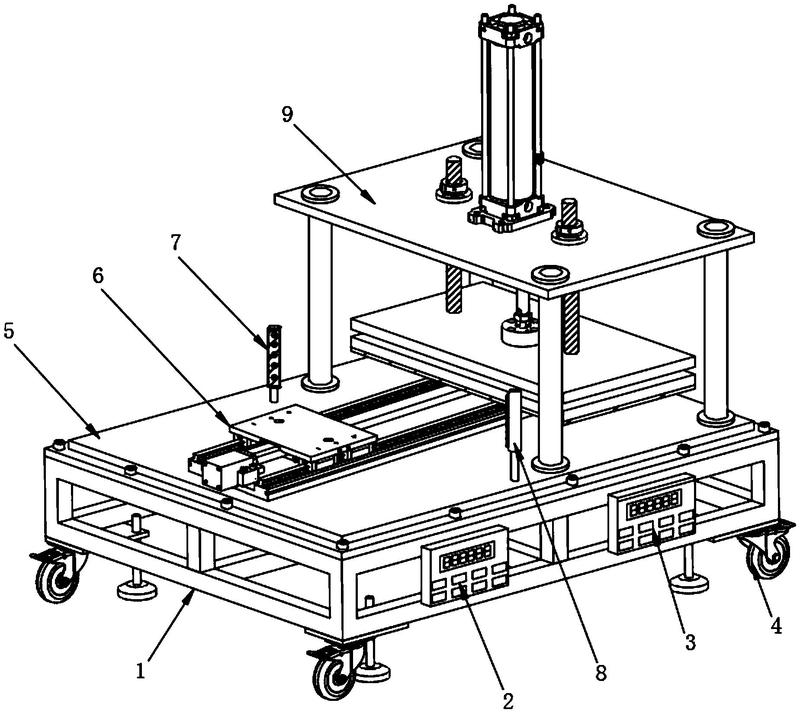 9
7
6
5
1
2
8
3
4