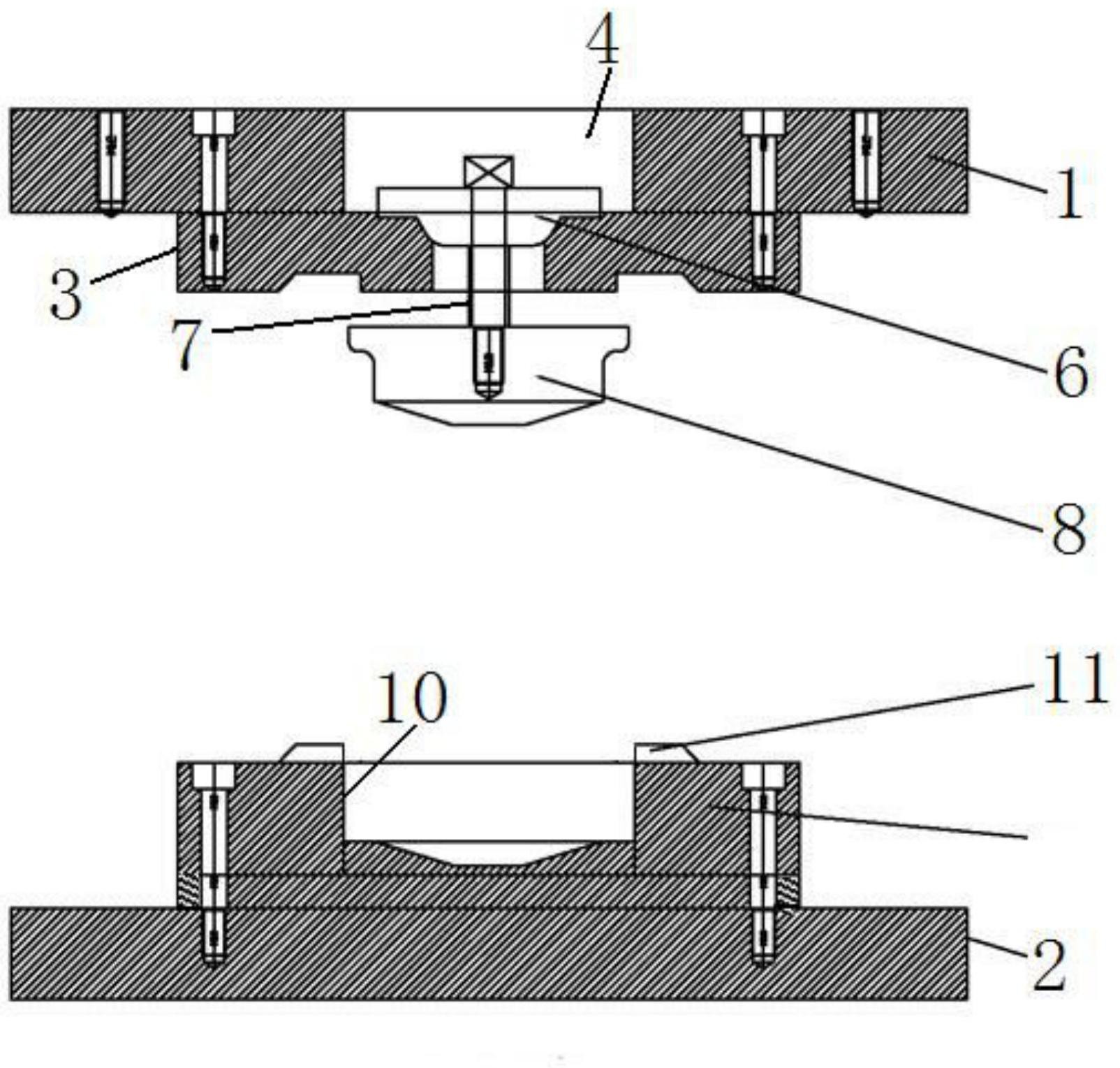 4
1
3
7
6
8
10
11
2