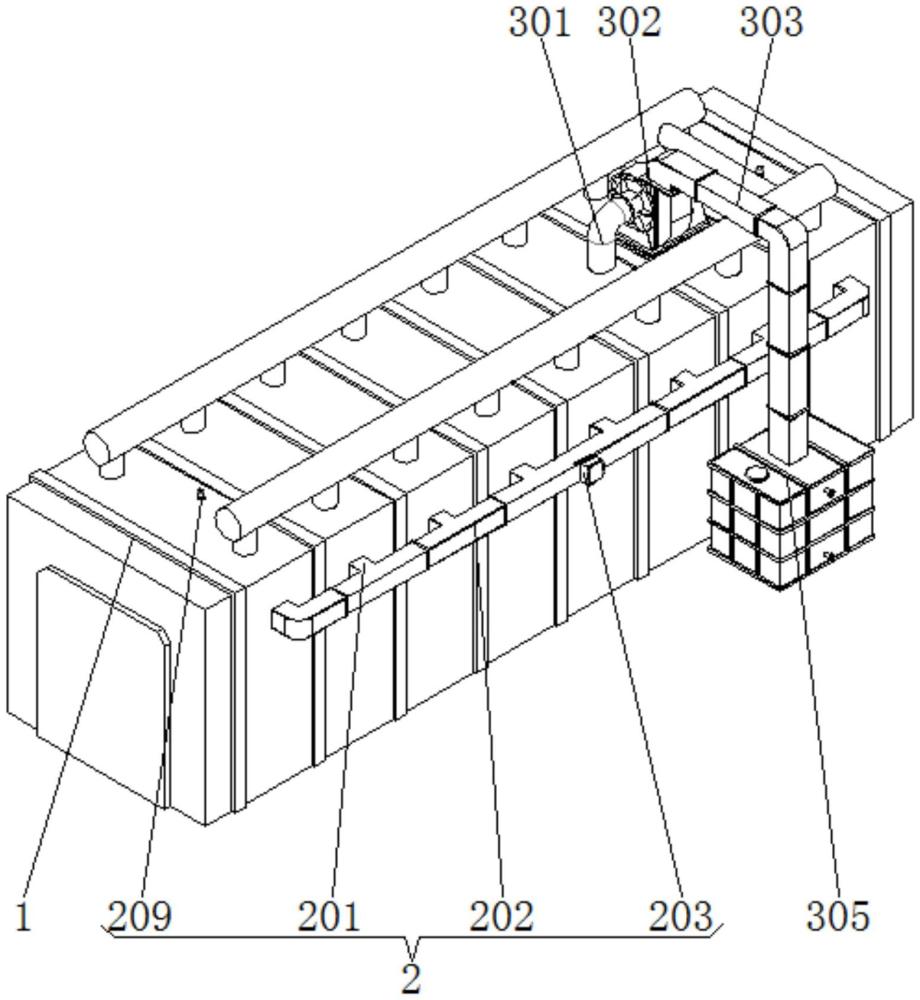 301 302 303

1 209 201 202 203 305

2