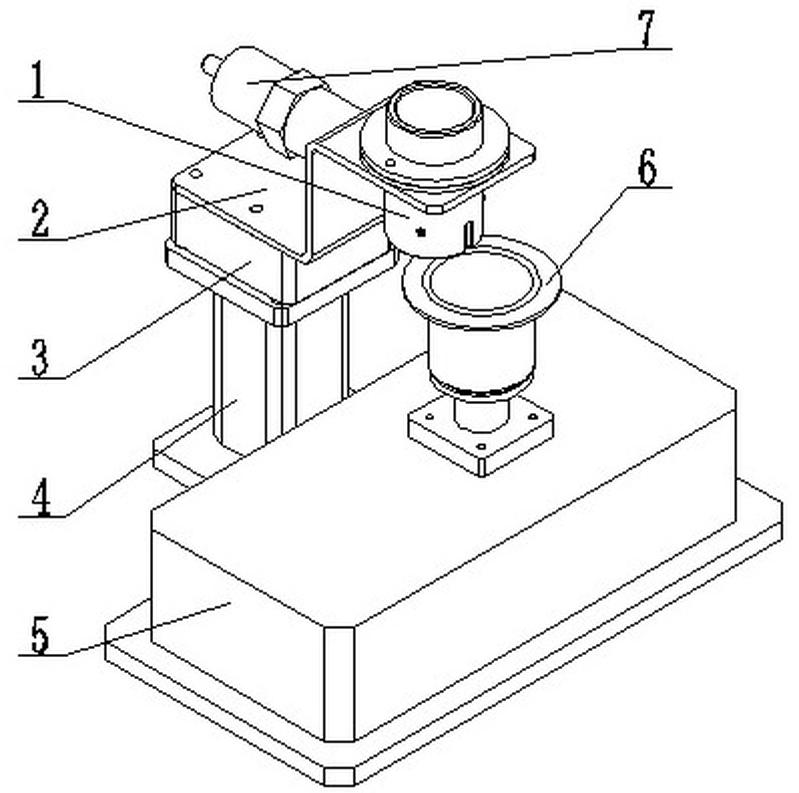 7
1
6
2
3
4
5