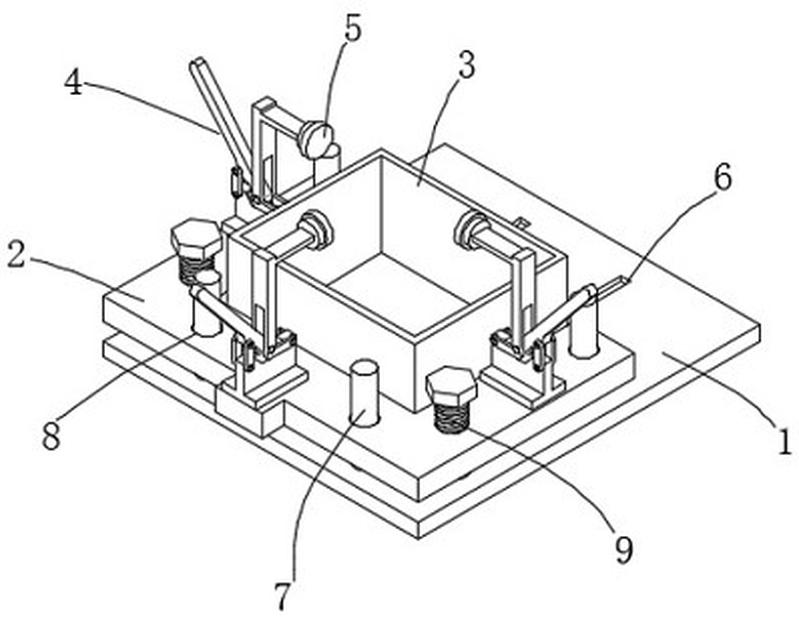 5
3
4
6
2
8
1
7
9