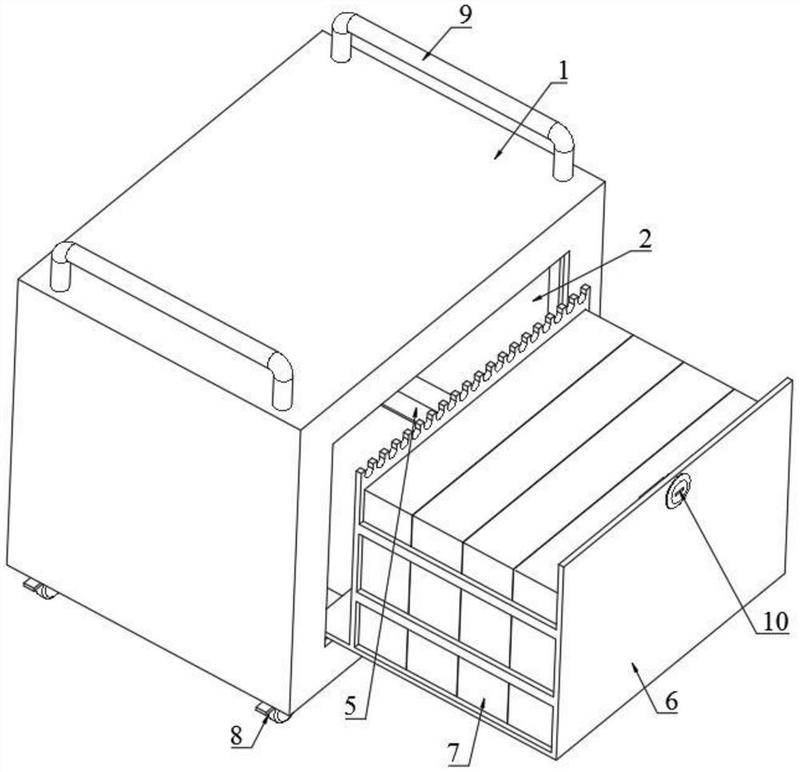 9
1
2
10
5
6
8
7