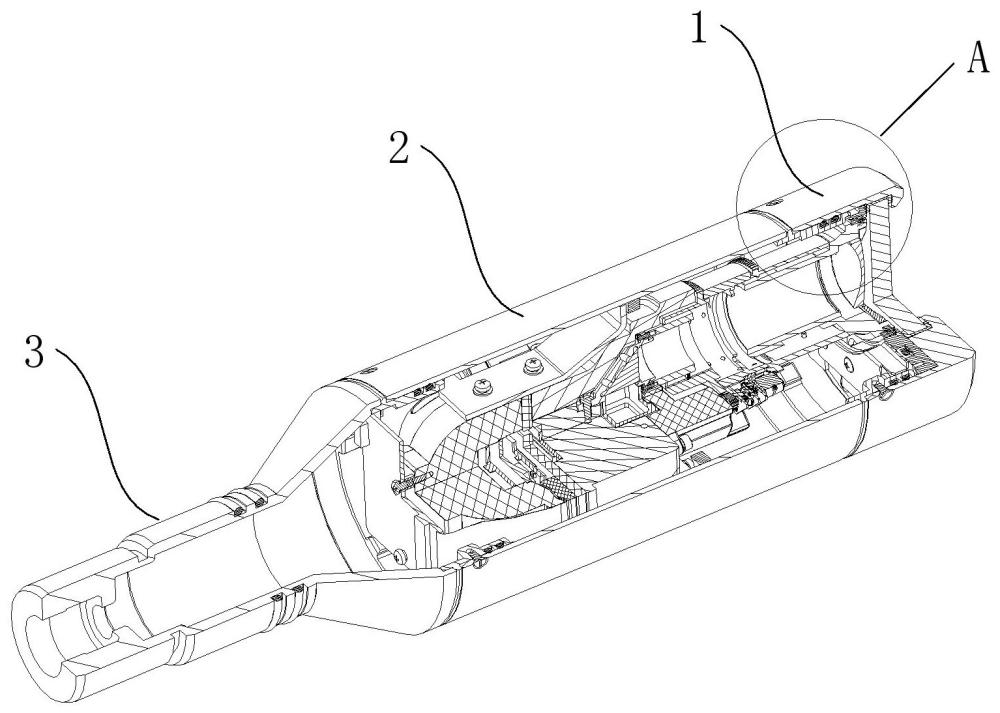 1
A
2
3