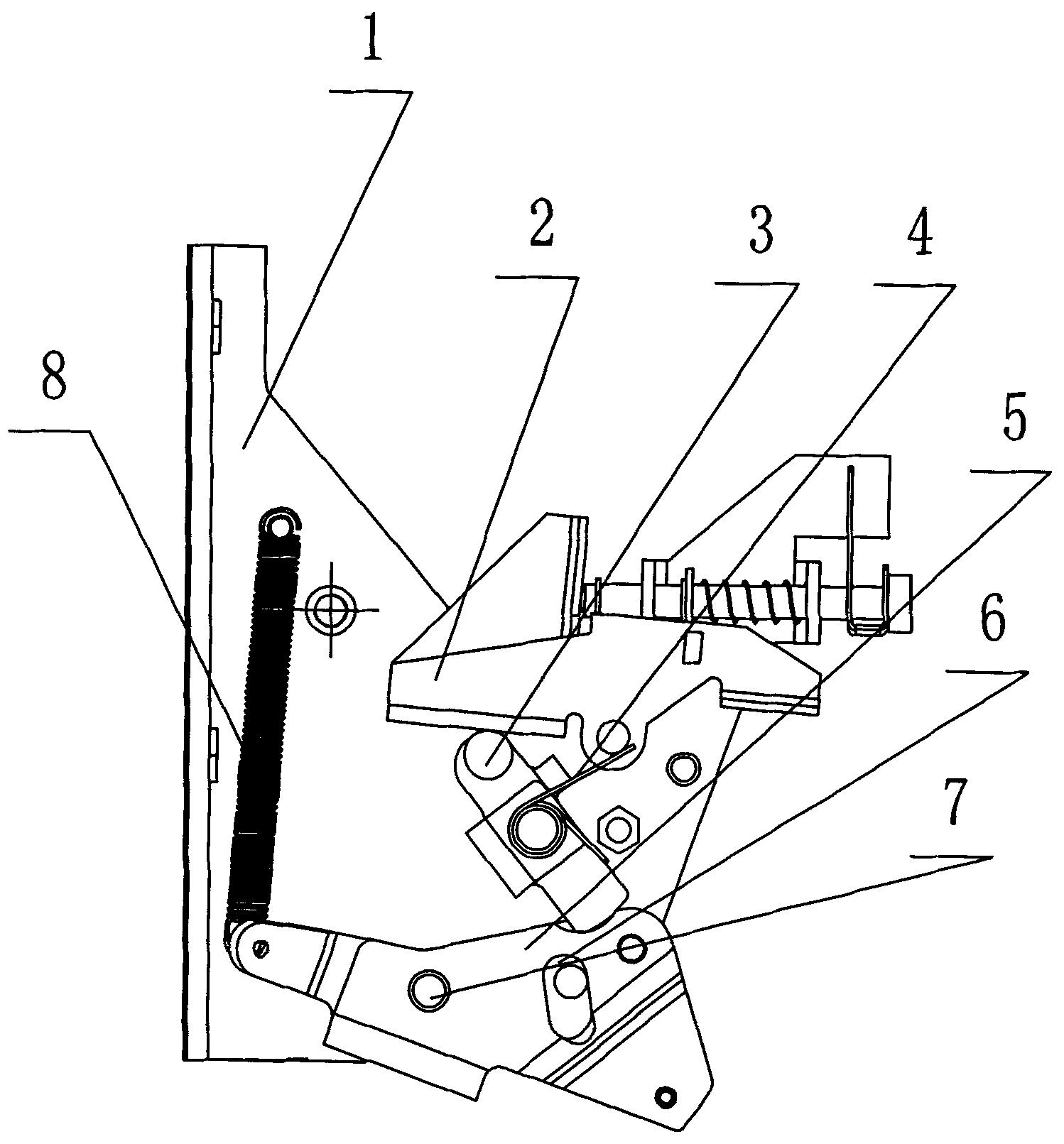 1
2
3
4
8
5
6
7