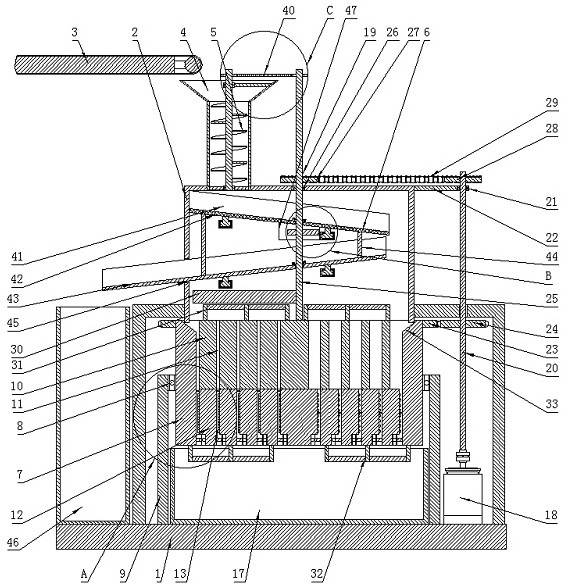 3
2
4
5
40
C
47
19
26
27
6
29
28
21
22
44
B
25
24
23
20
33
18
41
42
43
45
30
31
10
11
8
7
12
46
A
9
1
13
17
32