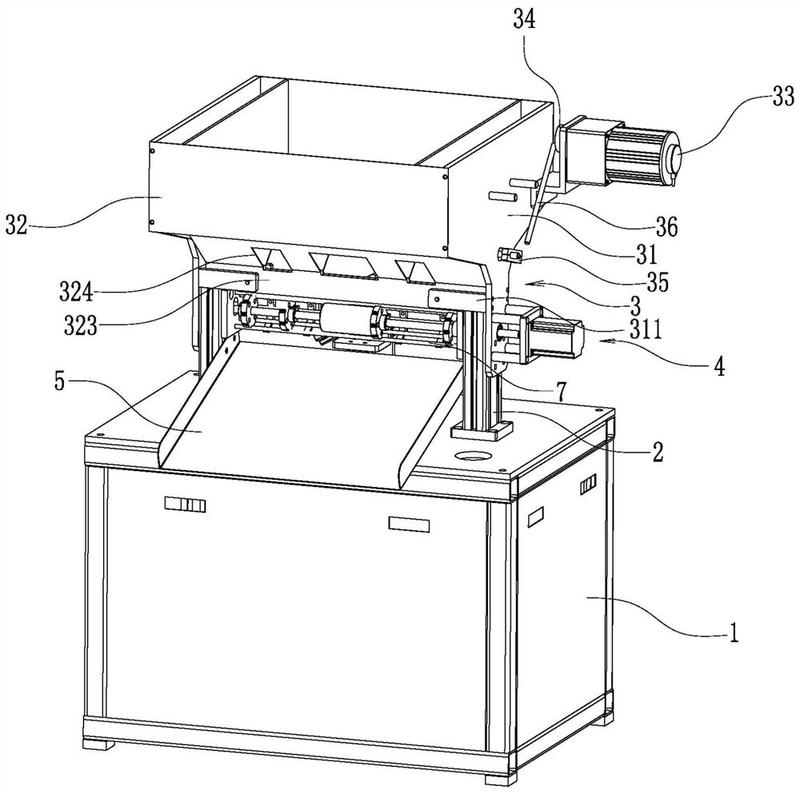 34
33
32
36
31
35
324
3
323
311
4
5
7
2
1