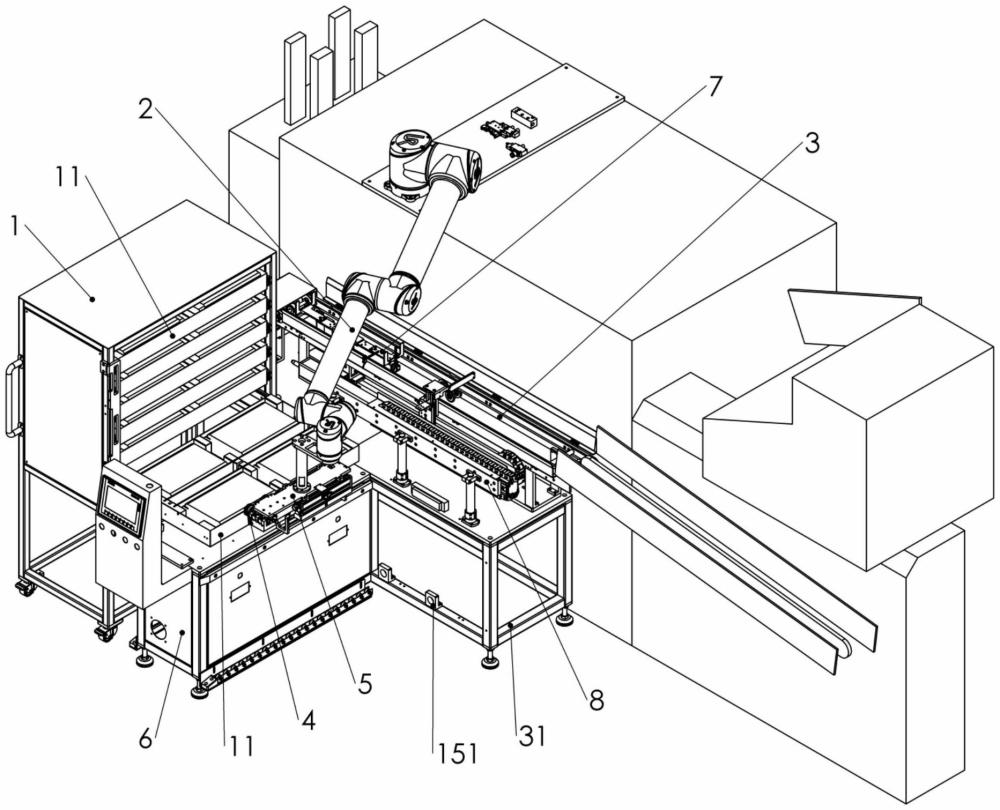 7
2
3
11
1
5
8
4
6
11
151
31