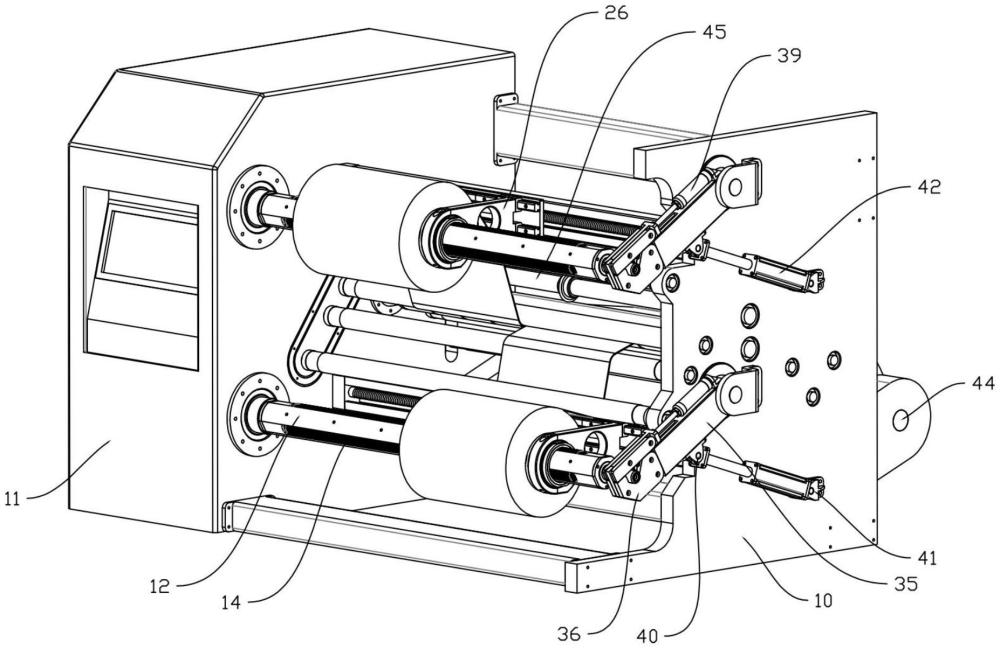 26
45
39
42
44
11
12
14
36
40
10
35
41