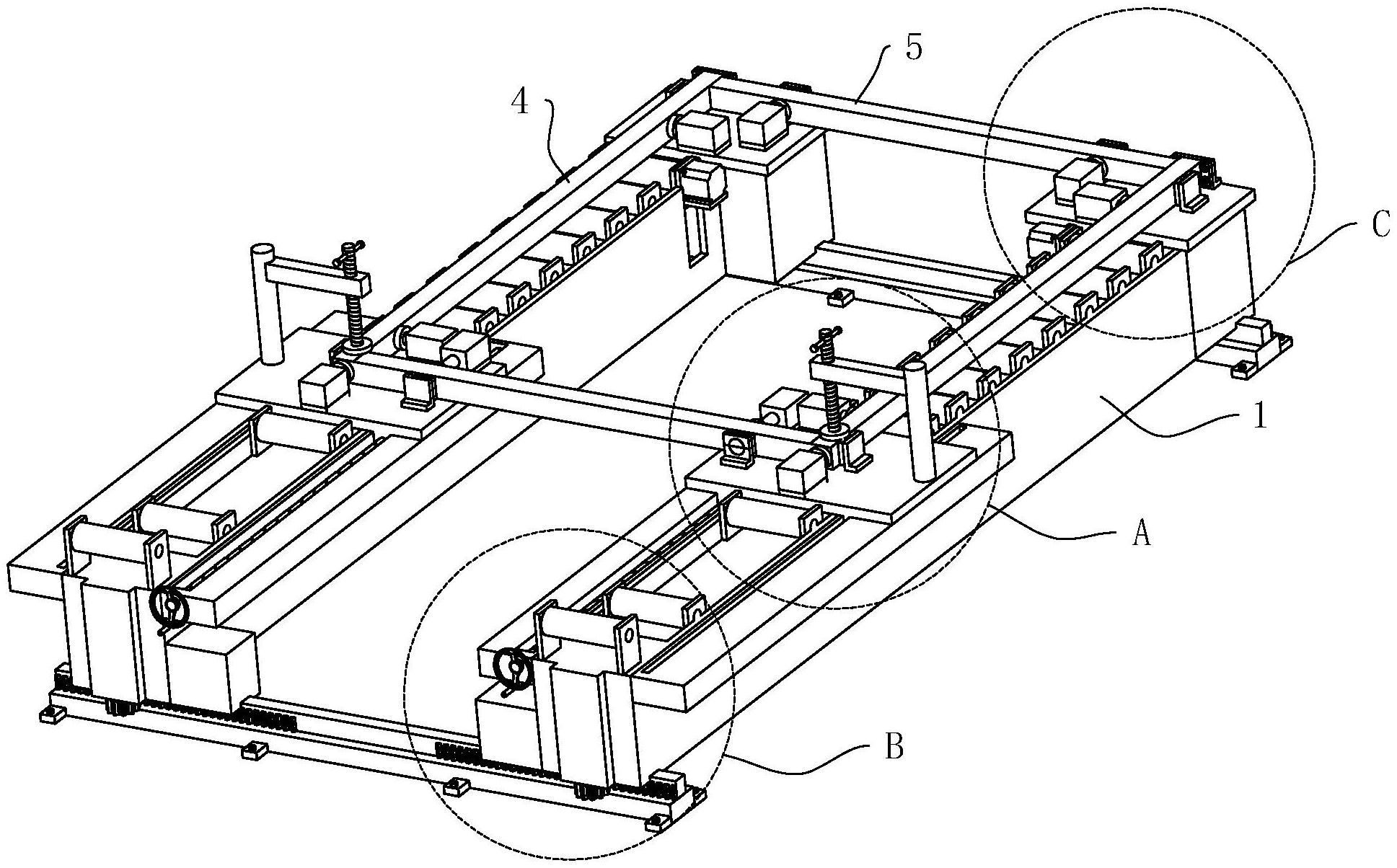 5
4
C
1
A
B