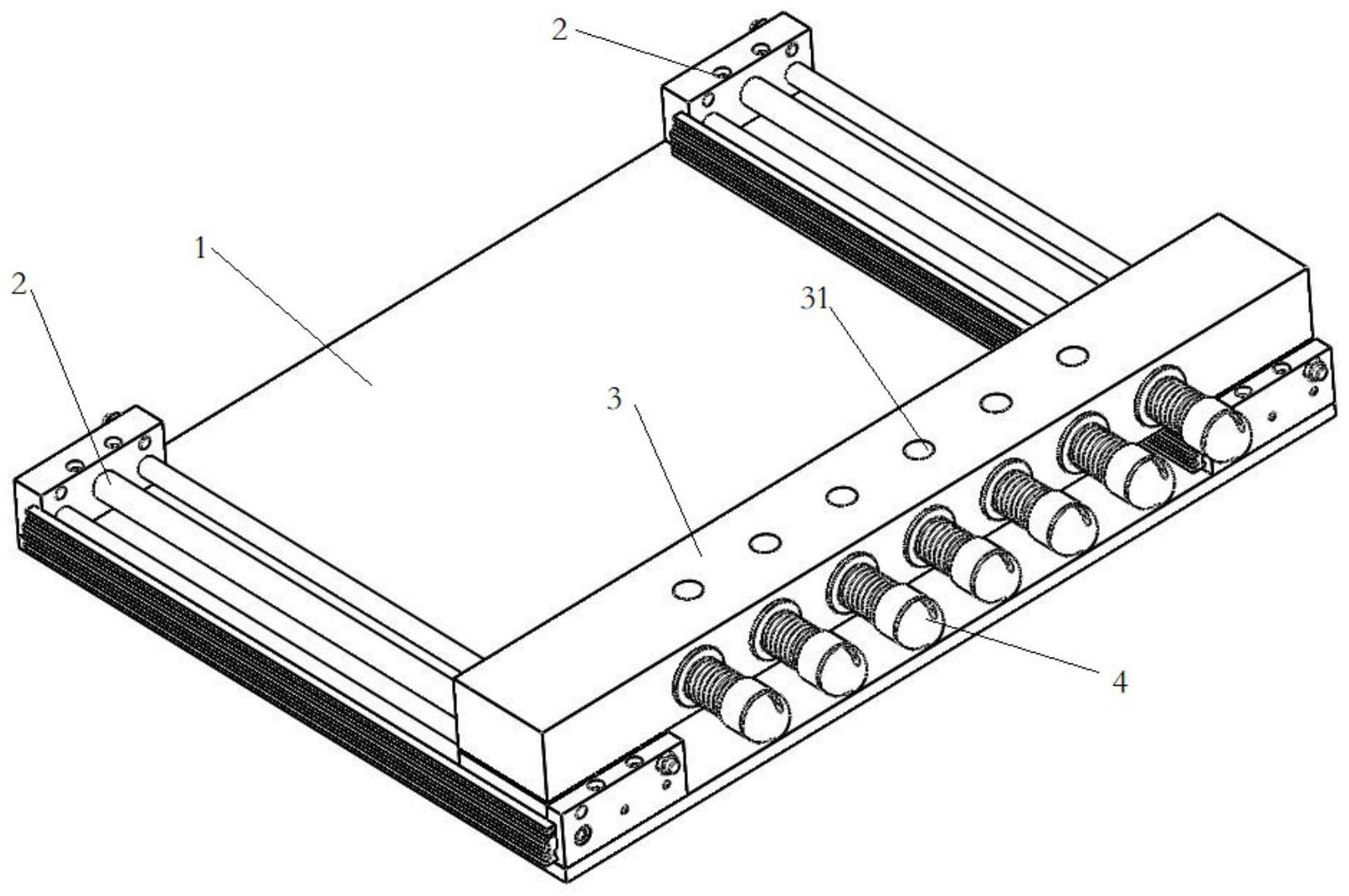 2
1
2
31
3
4