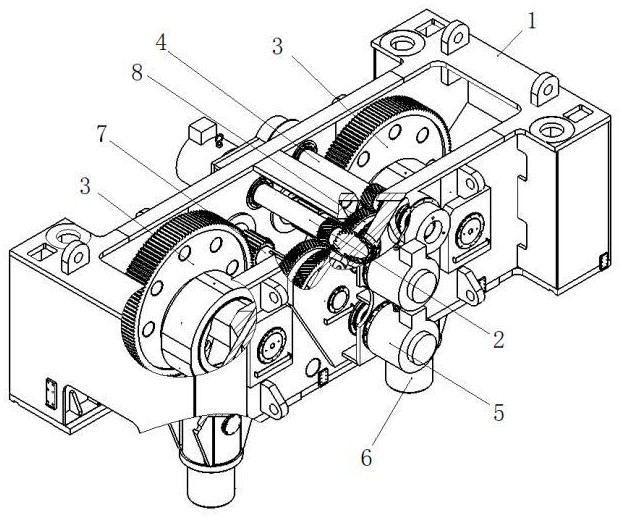 1
4
3
8
7
3
2
5
6