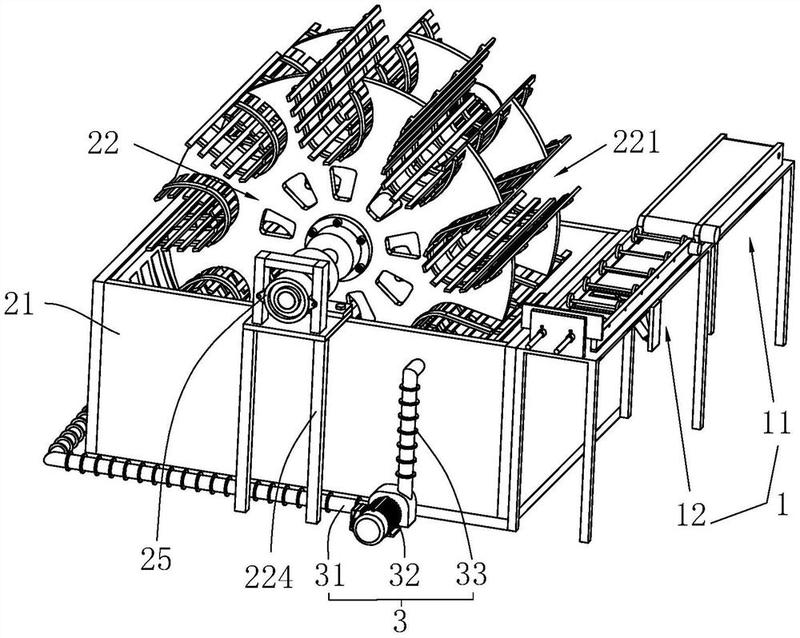 22
221
21
11
12
1
25
224
31
32
33
3