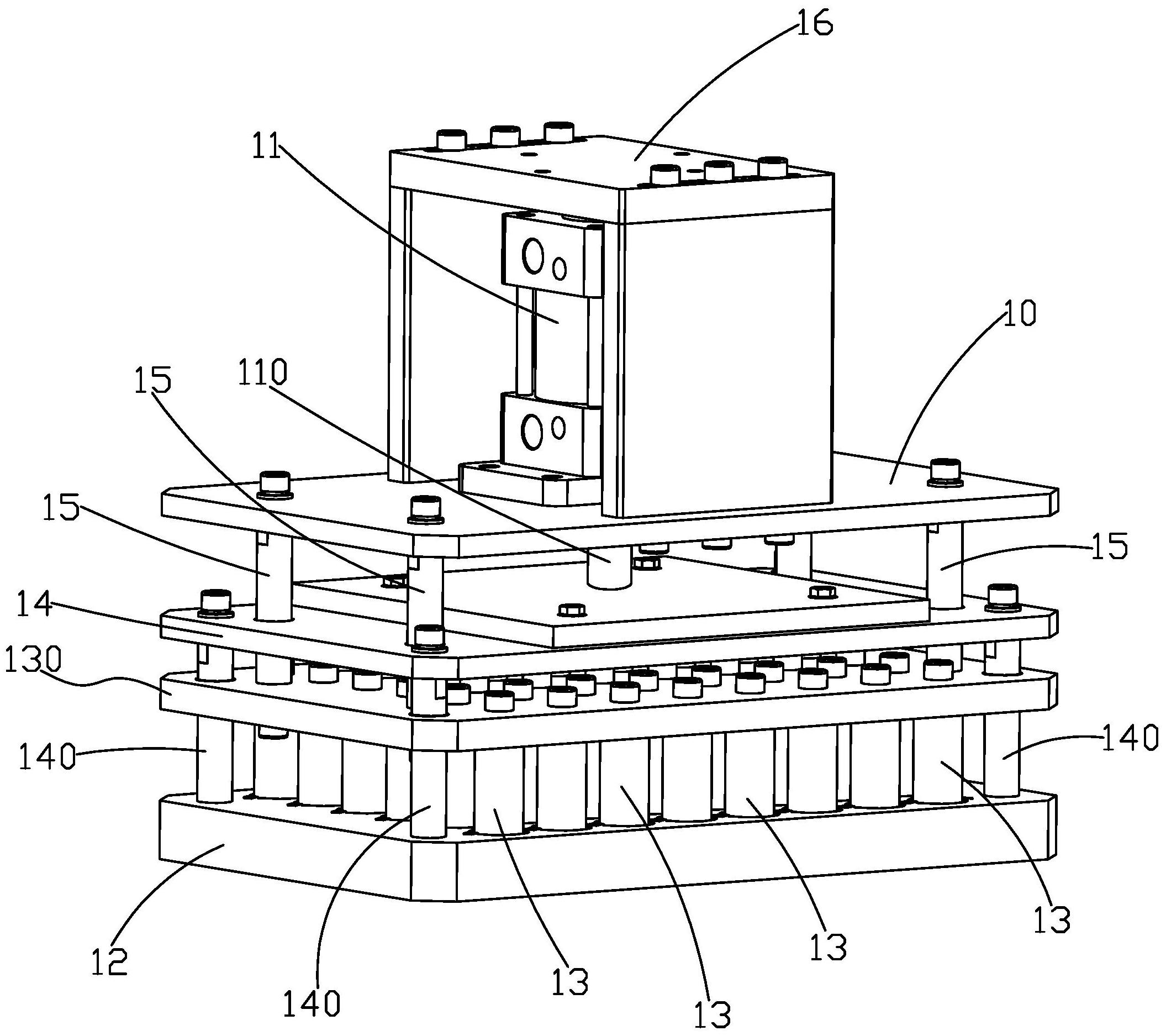 16
11
10
15
110
15
15
14
130
140
140
12
140
13
13
13
13