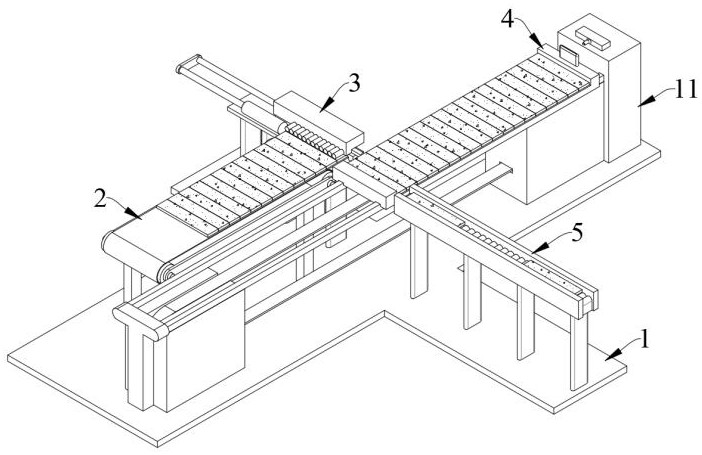 4
3
11
2
5
1