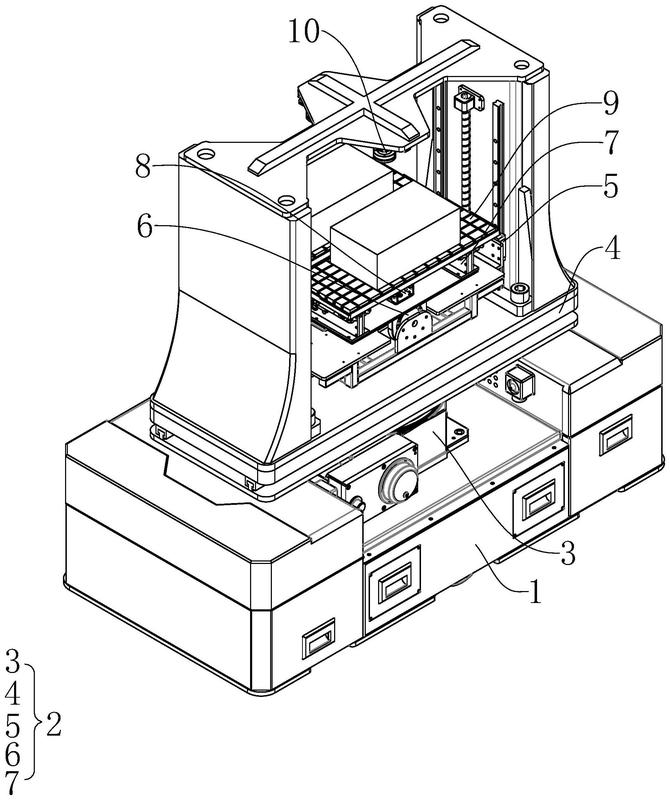 10
9
7
8
5
6
4
3
1
3
4
5
6
7
2