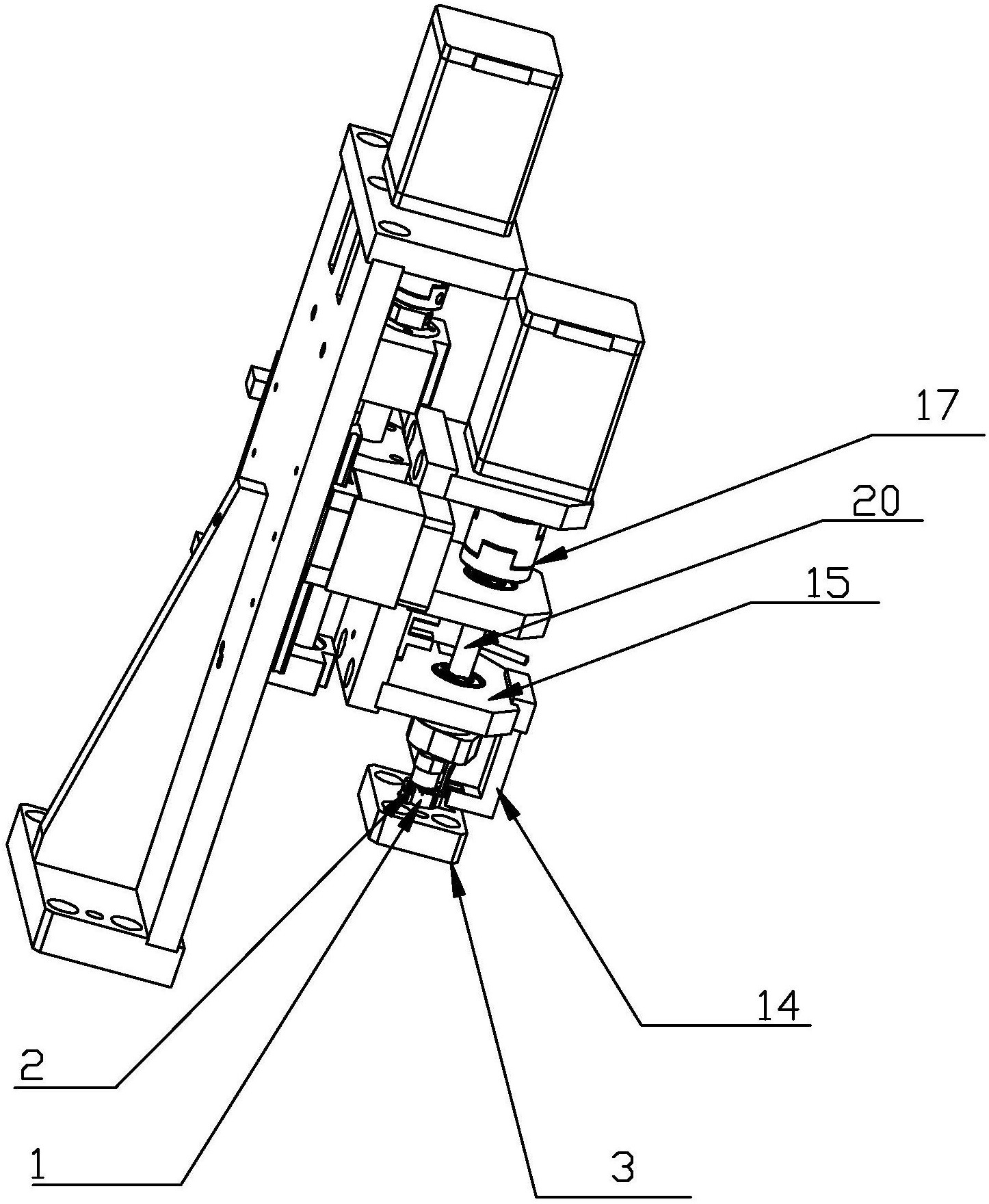 17
20
15
14
2
1
3