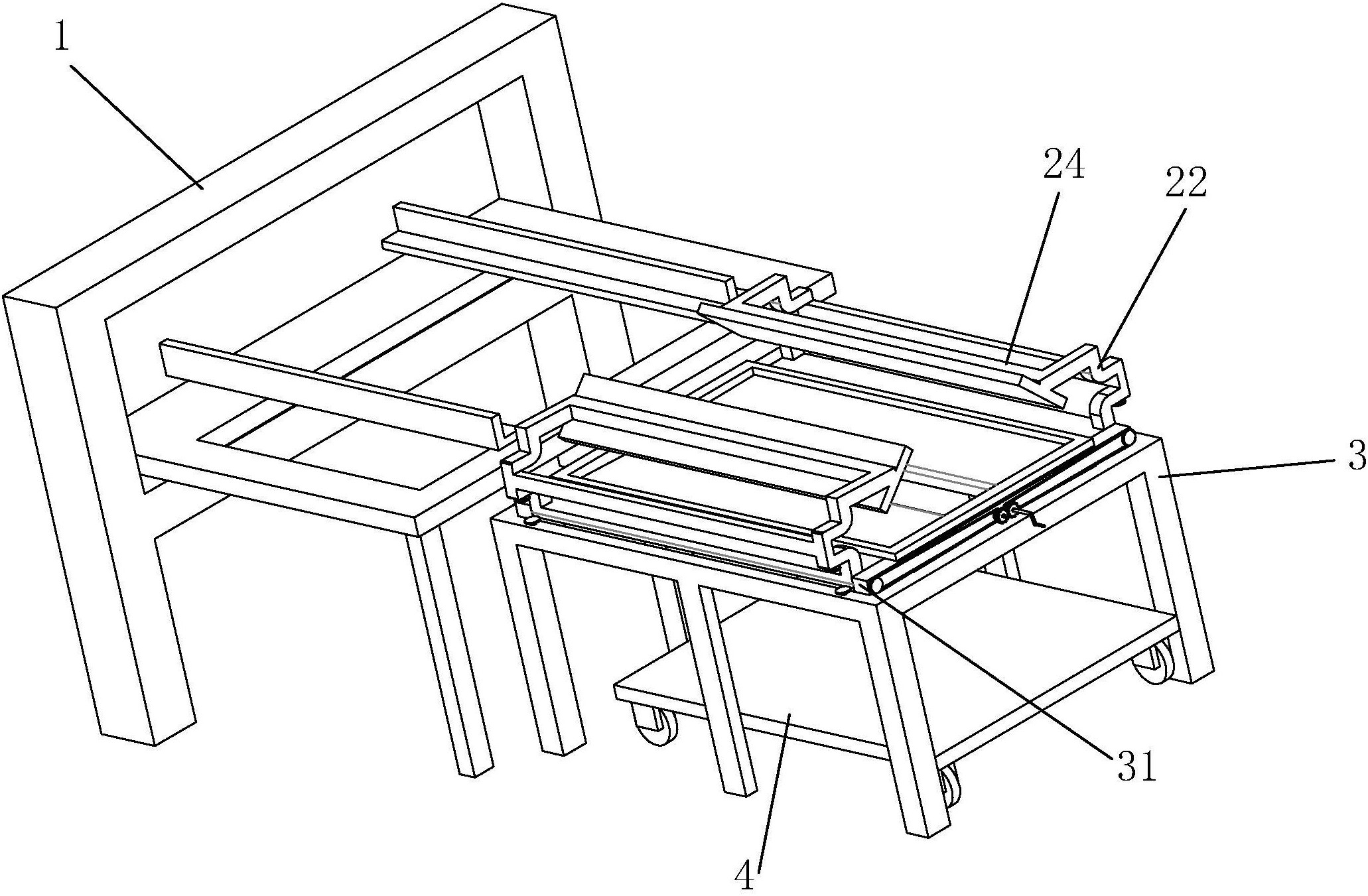 1
24
22
3
31
4