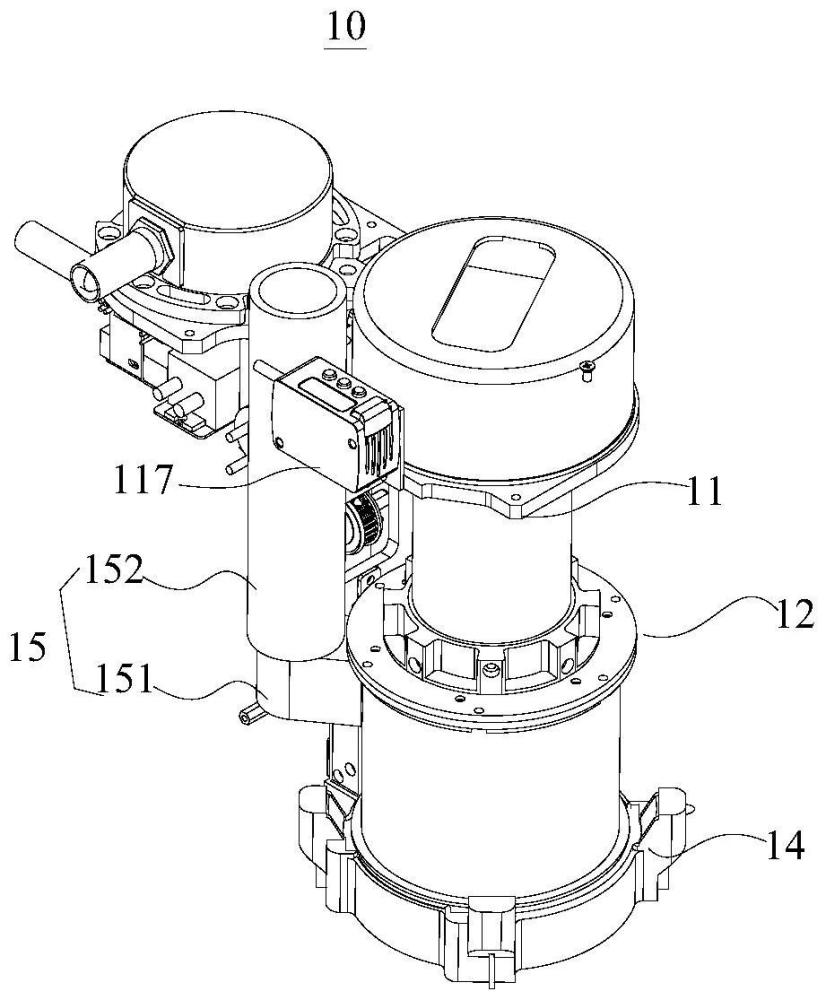 10

117

11

152

12

15

151

14