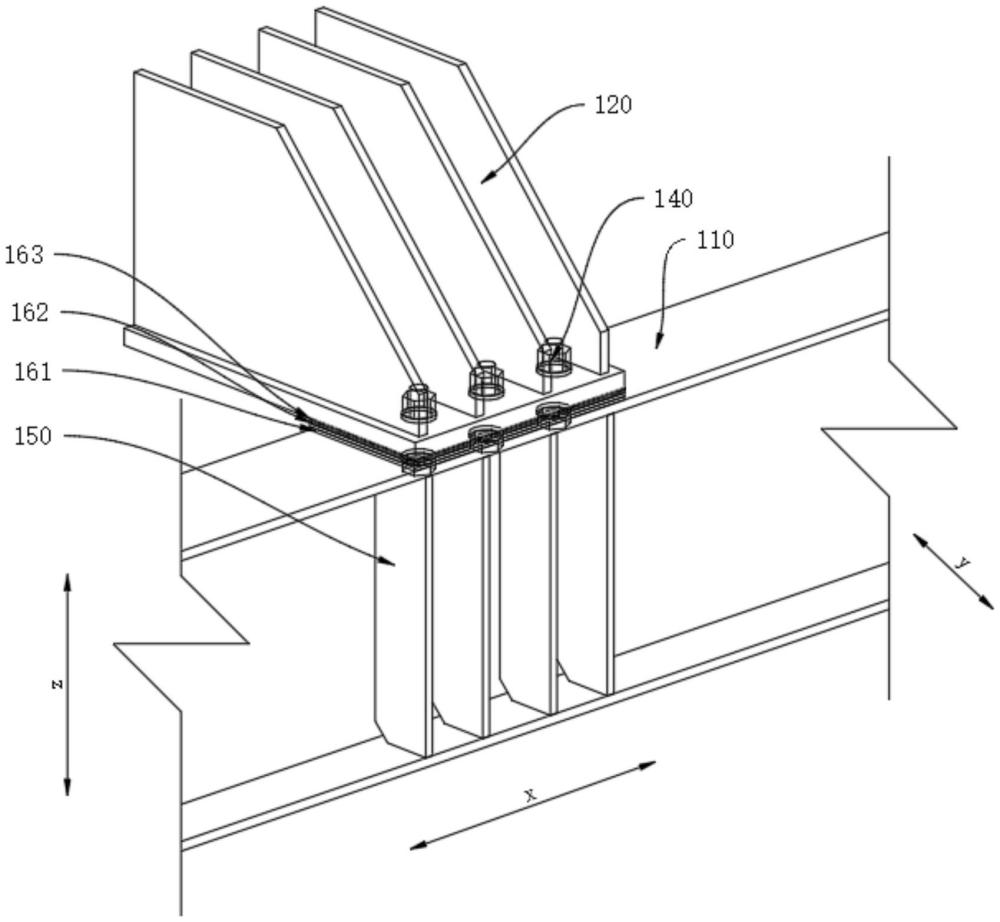 120
140
110
163
162
161
150
y
z
x