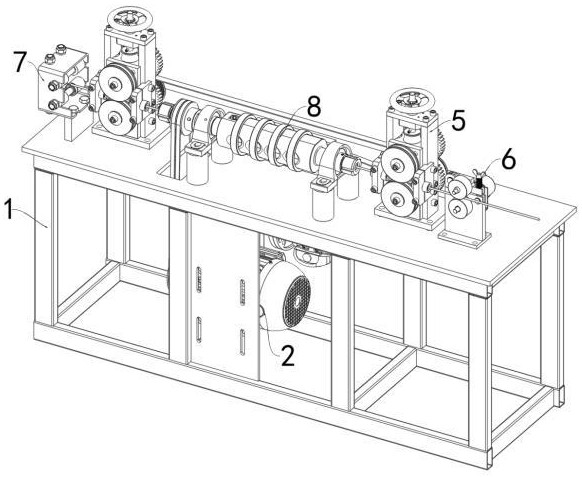 7
8
5
6
1
2