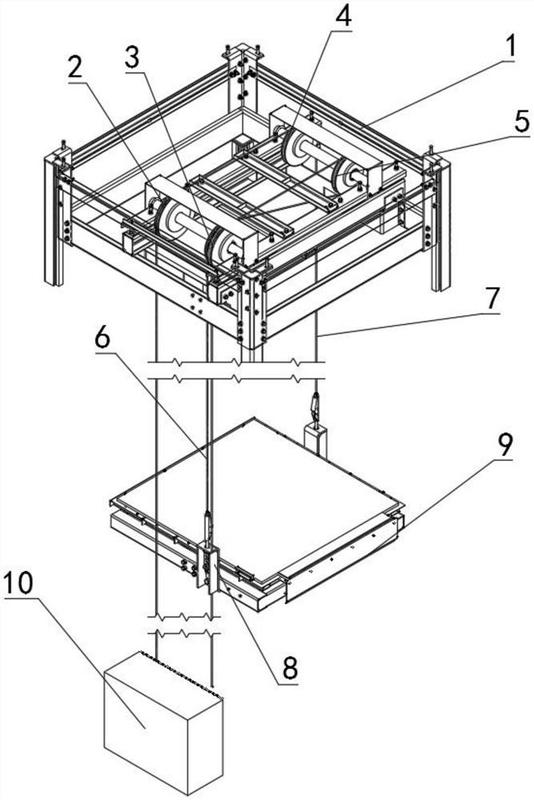 2
3
4
1
5
7
6
9
10
8