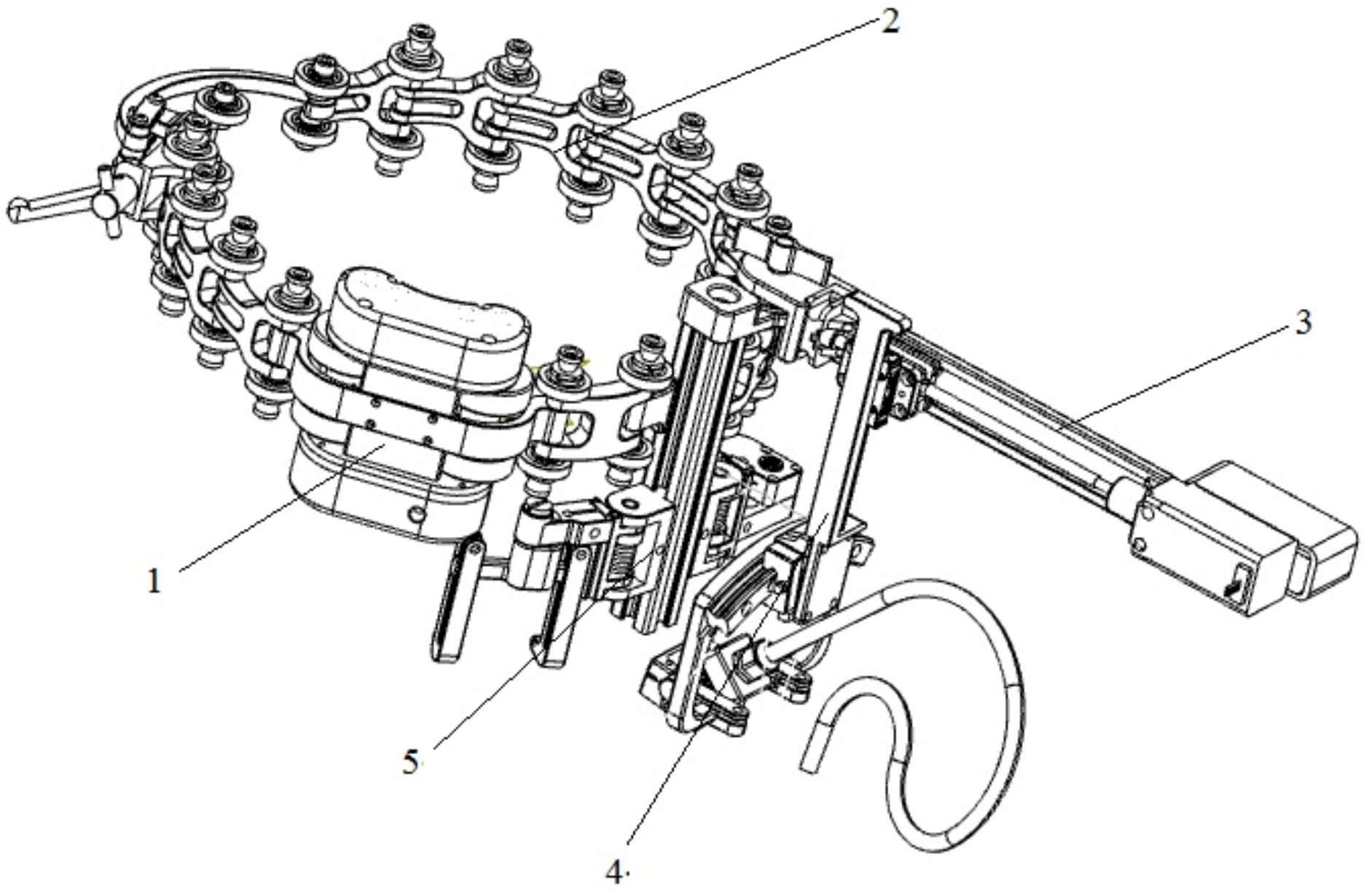 2
3
1
5
4