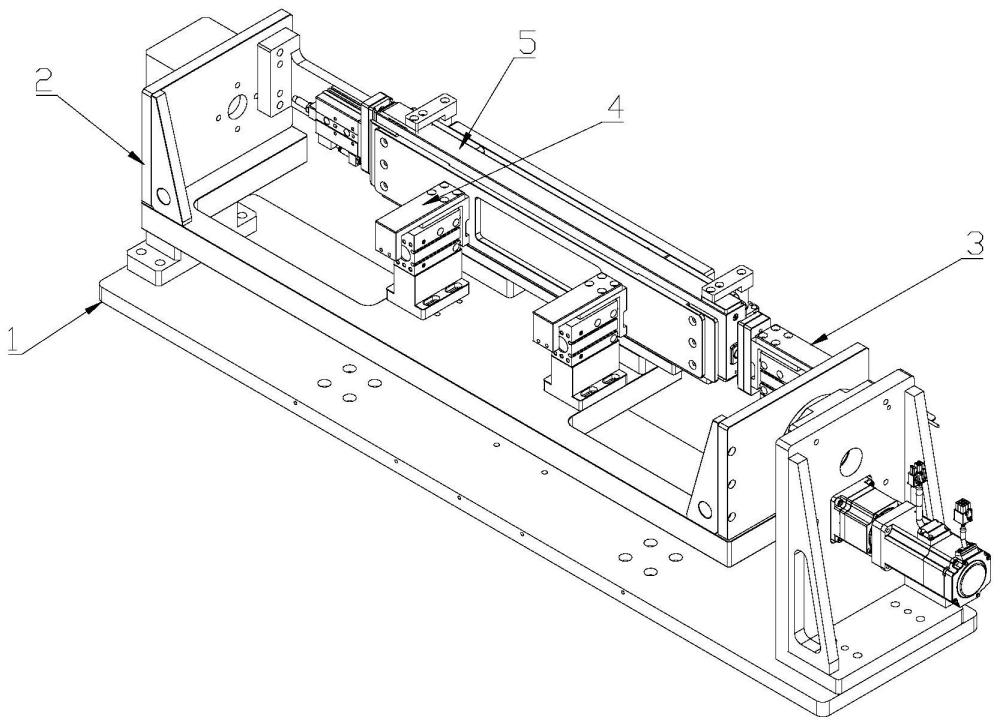 2
5
4
3
1